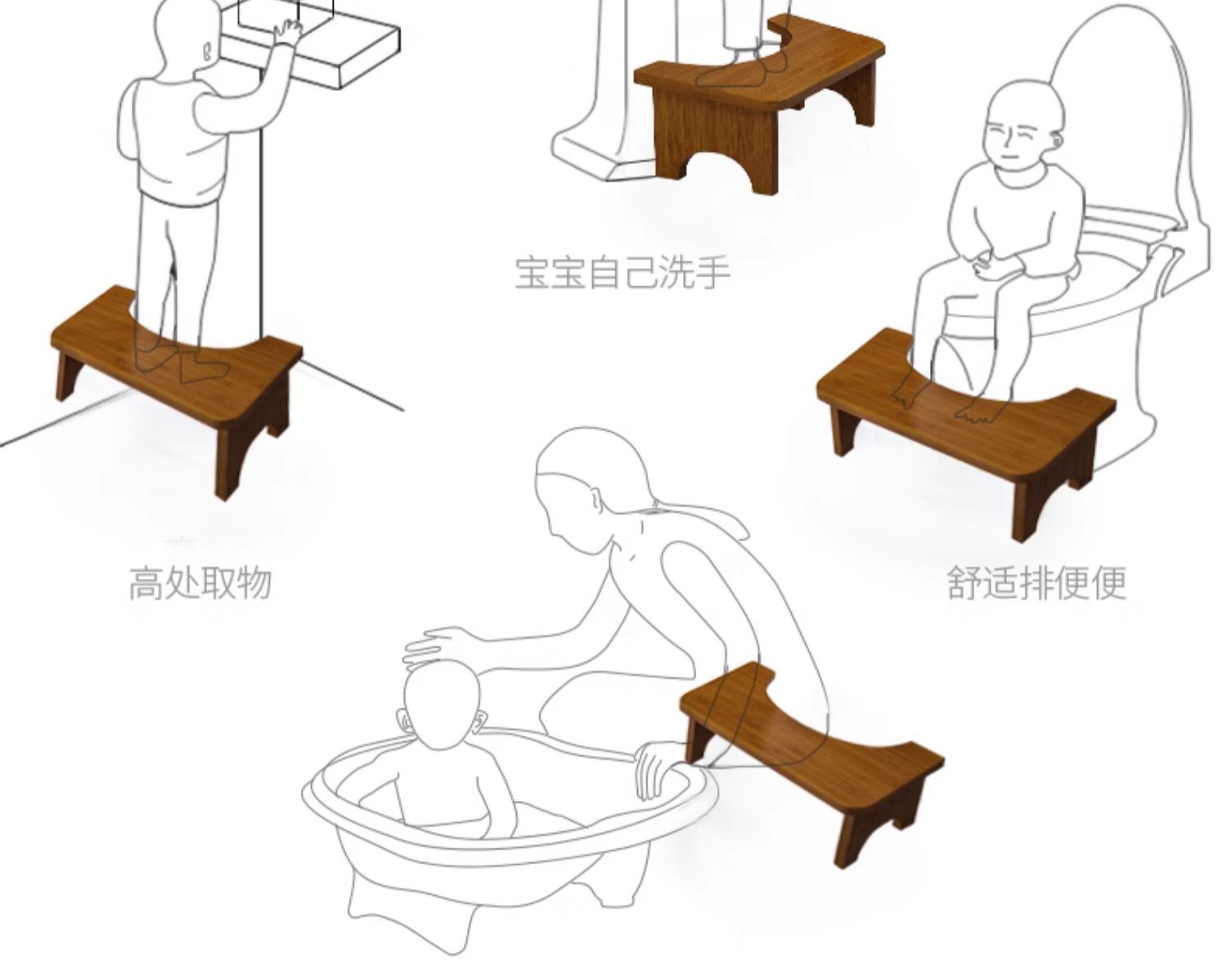 宝宝自己洗手

高处取物

舒适排便便