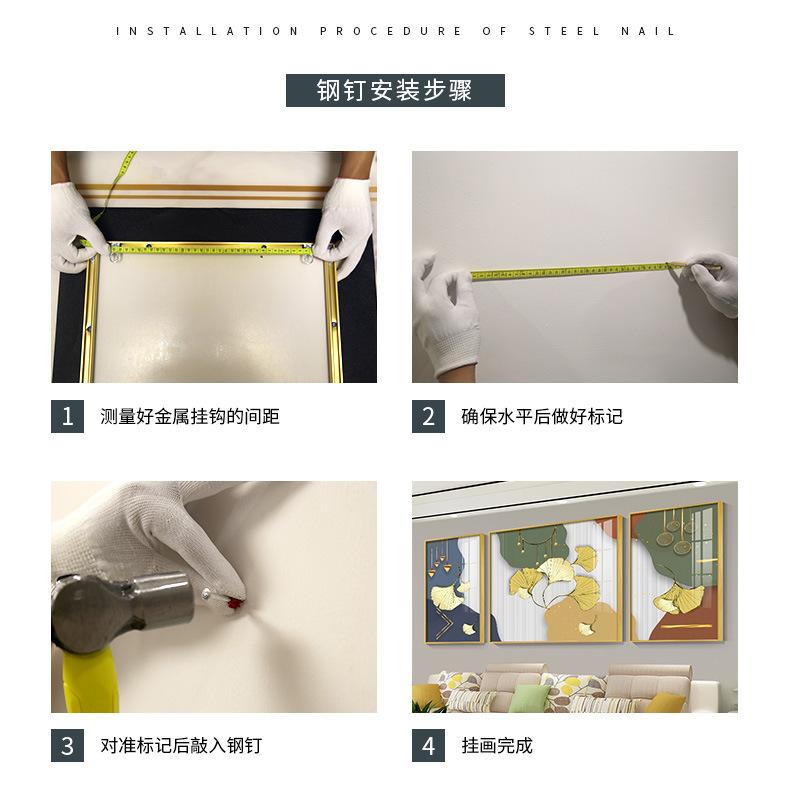 INSTALLATION PROCEDURE OF STEEL NAIL

钢钉安装步骤

1 测量好金属挂钩的间距

2 确保水平后做好标记

3 对准标记后敲入钢钉

4 挂画完成