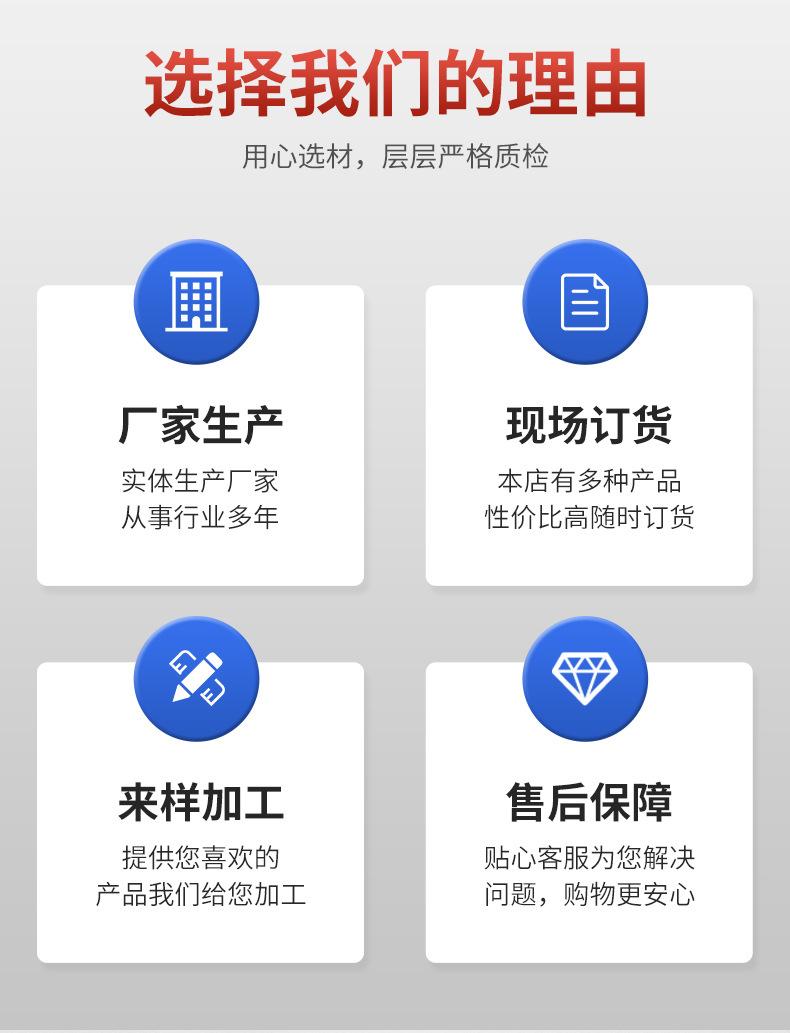 选择我们的理由

用心选材，层层严格质检

厂家生产

实体生产厂家
从事行业多年

现场订货

本店有多种产品
性价比高随时订货

来样加工

提供您喜欢的
产品我们给您加工

售后保障

贴心客服为您解决
问题，购物更安心