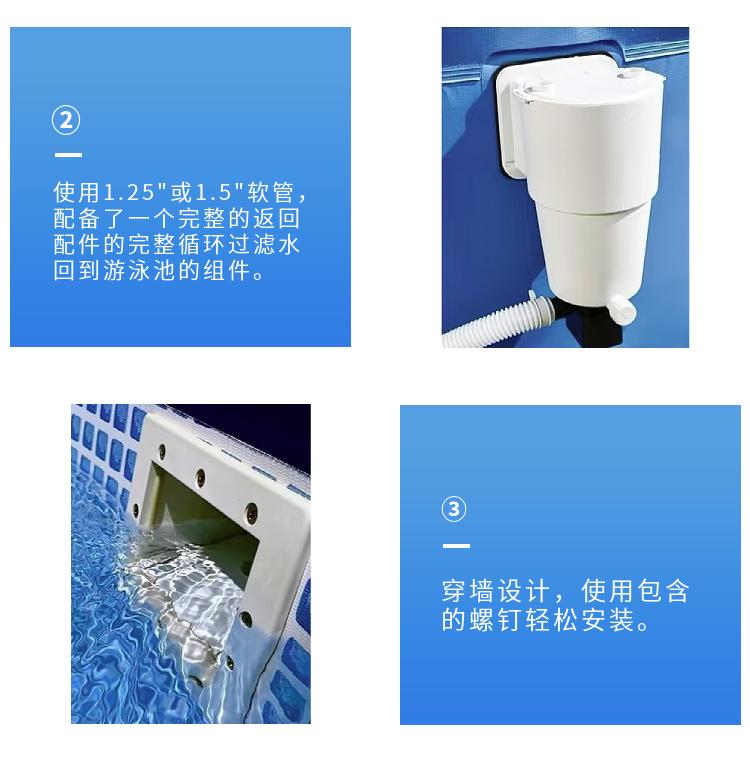 ②

使用1.25"或1.5"软管，配备了一个完整的返回配件的完整循环过滤水回到游泳池的组件。

③

穿墙设计，使用包含的螺钉轻松安装。