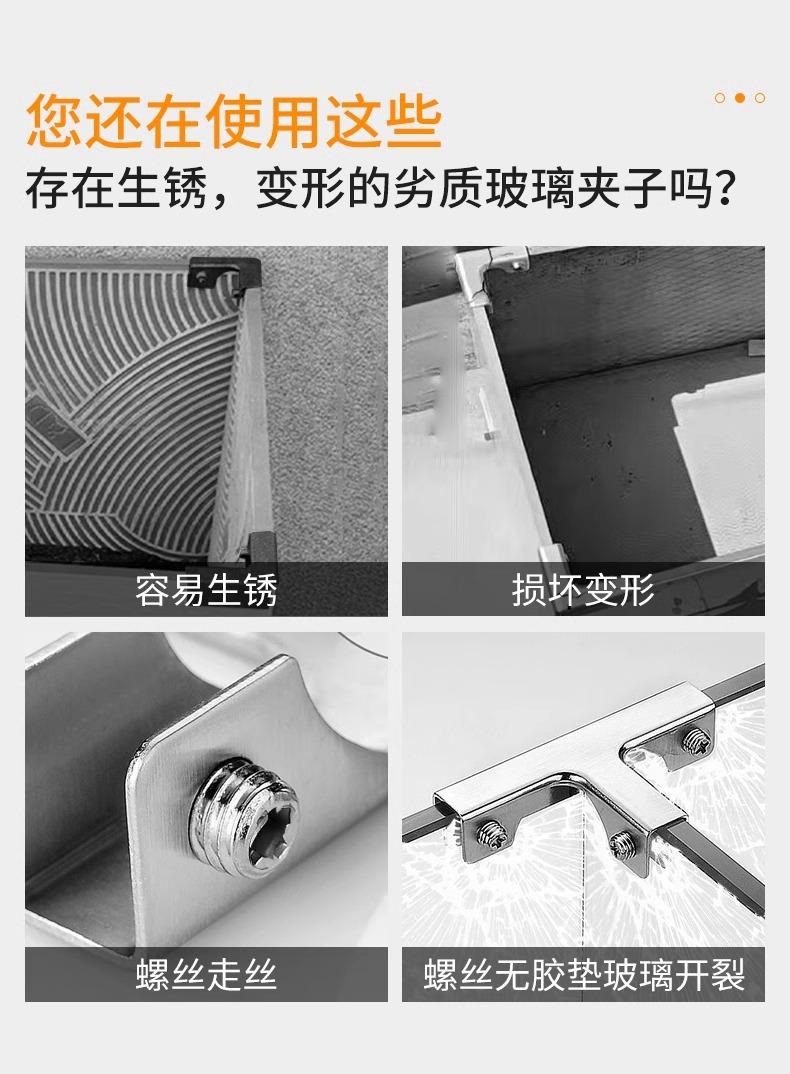 您还在使用这些
存在生锈，变形的劣质玻璃夹子吗？

容易生锈

损坏变形

螺丝走丝

螺丝无胶垫玻璃开裂