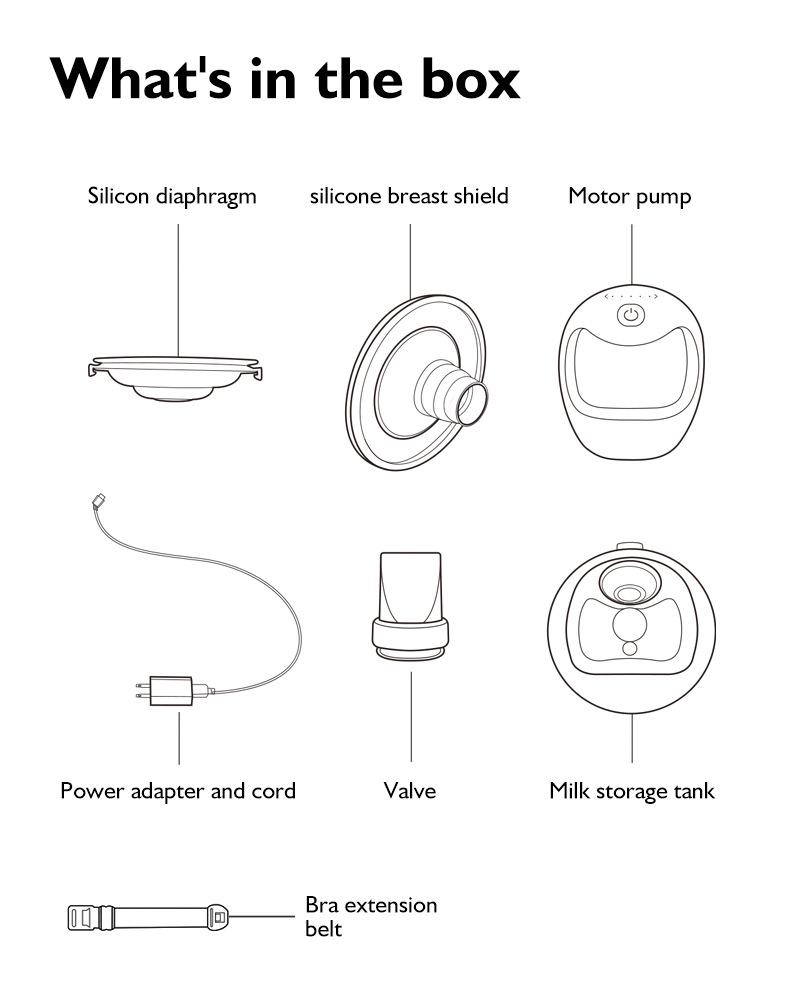 What's in the box

Silicon diaphragm

silicone breast shield

Motor pump

Power adapter and cord

Valve

Milk storage tank

Bra extension belt