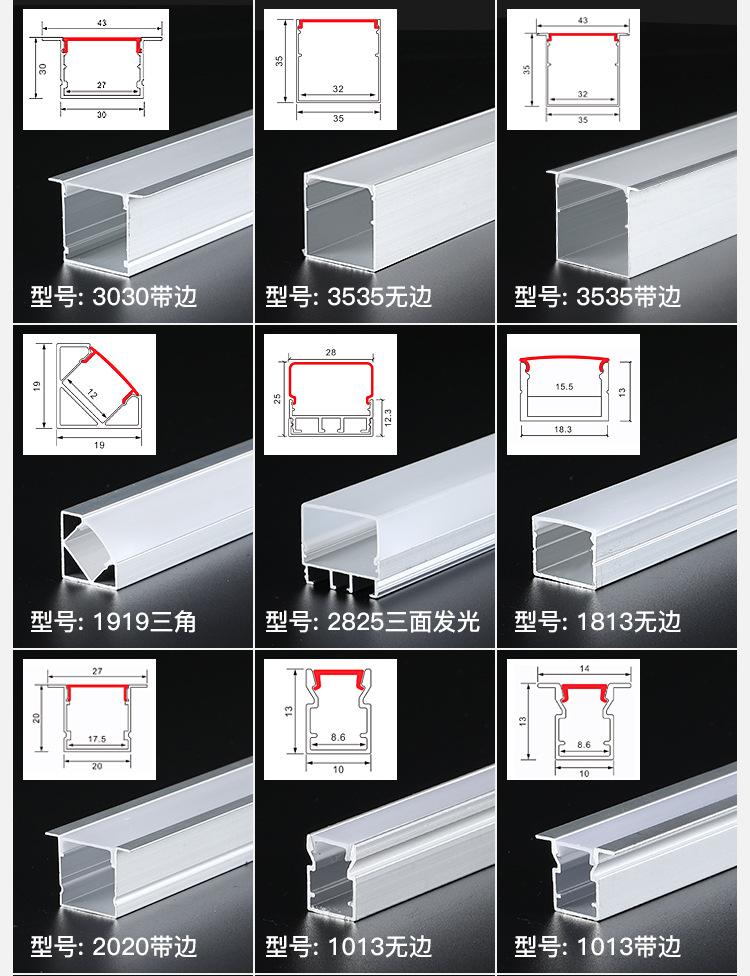 43
30
27
30
型号: 3030带边

35
32
35
型号: 3535无边

43
35
32
35
型号: 3535带边

19
12
19
型号: 1919三角

28
25
12.3
型号: 2825三面发光

15.5
13
18.3
型号: 1813无边

27
20
17.5
20
型号: 2020带边

13
8.6
10
型号: 1013无边

14
13
8.6
10
型号: 1013带边