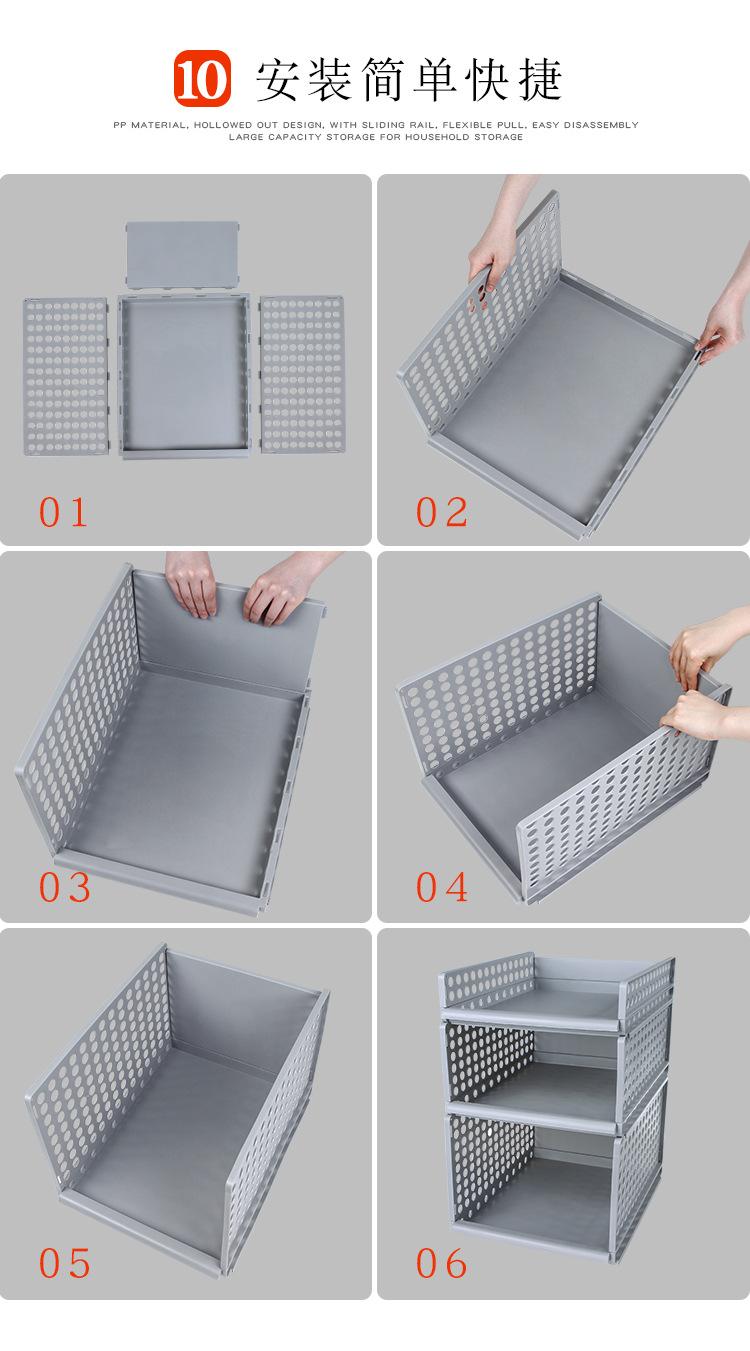 10 安装简单快捷

PP MATERIAL, HOLLOWED OUT DESIGN, WITH SLIDING RAIL, FLEXIBLE PULL, EASY DISASSEMBLY
LARGE CAPACITY STORAGE FOR HOUSEHOLD STORAGE

01

02

03

04

05

06