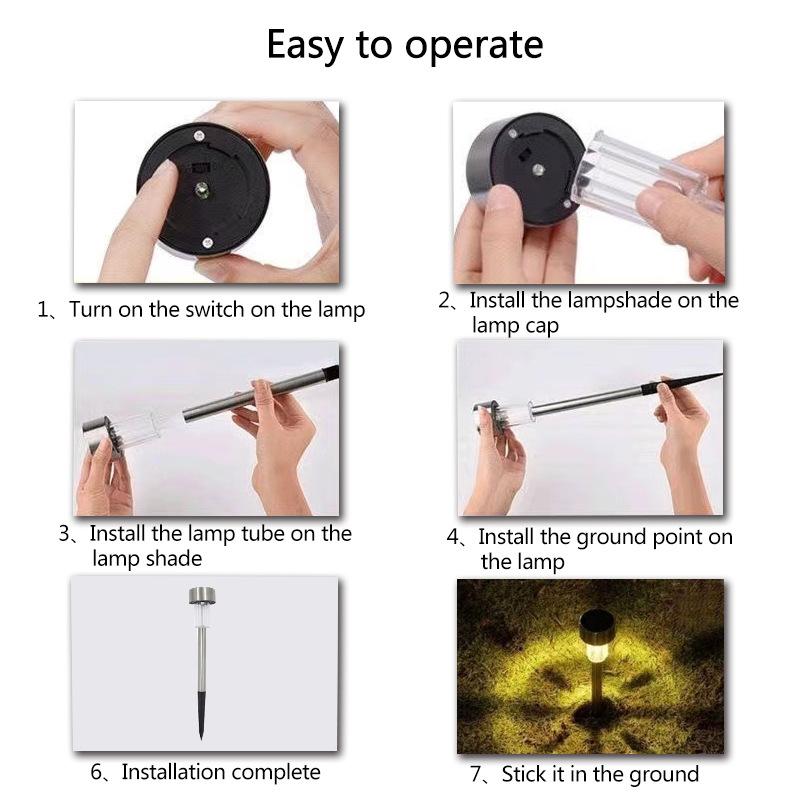 Easy to operate

1、Turn on the switch on the lamp

2、Install the lampshade on the lamp cap

3、Install the lamp tube on the lamp shade

4、Install the ground point on the lamp

6、Installation complete

7、Stick it in the ground