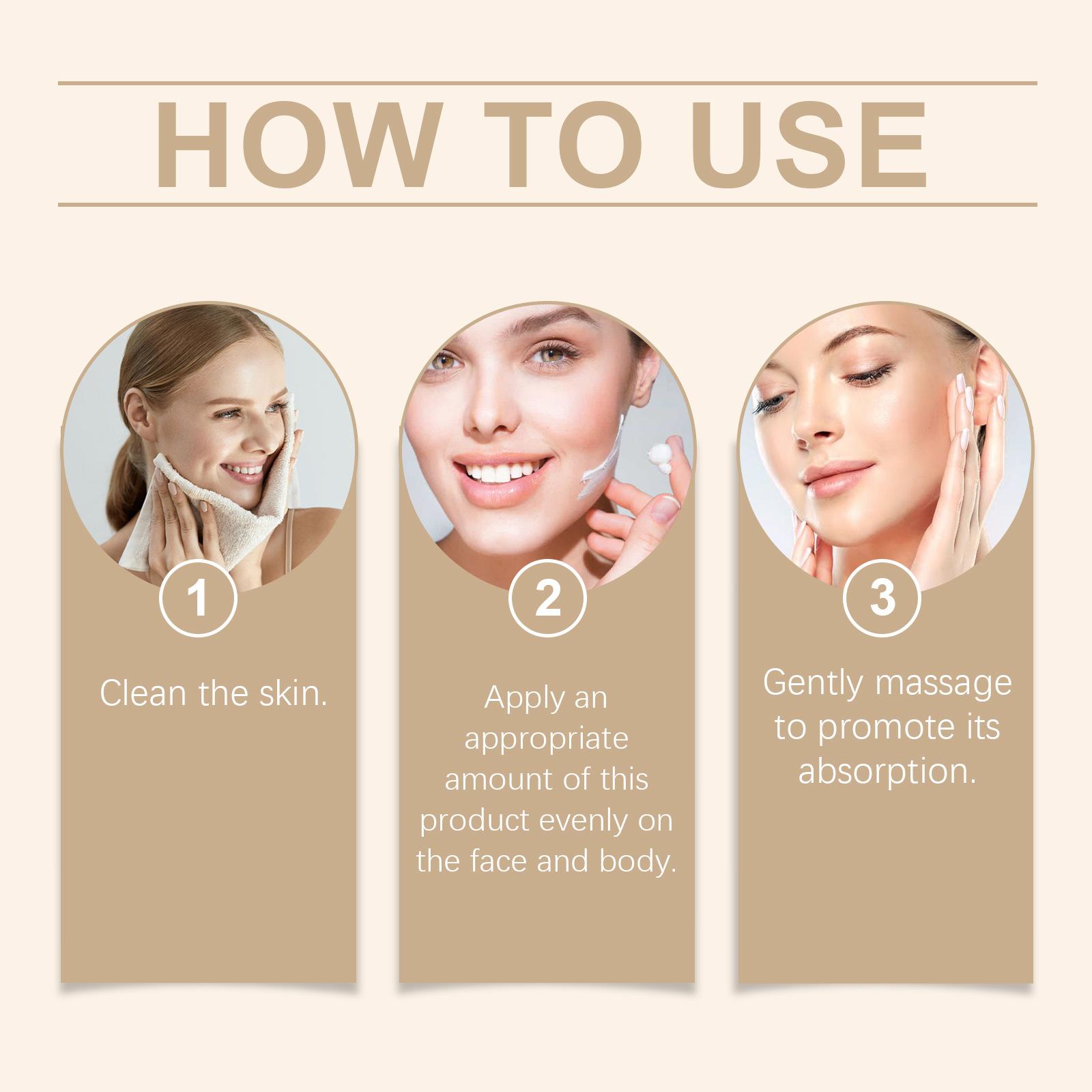 HOW TO USE

1

Clean the skin.

2

Apply an appropriate amount of this product evenly on the face and body.

3

Gently massage to promote its absorption.