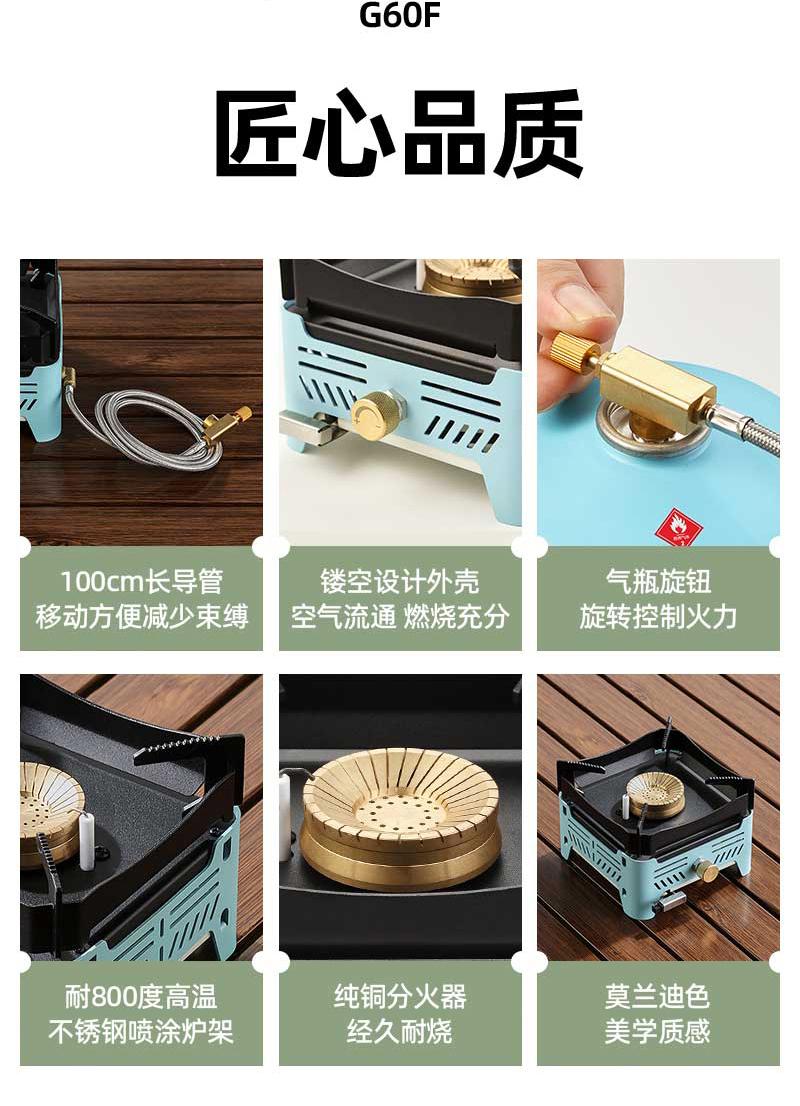 G60F

匠心品质

100cm长导管
移动方便减少束缚

镂空设计外壳
空气流通 燃烧充分

气瓶旋钮
旋转控制火力

耐800度高温
不锈钢喷涂炉架

纯铜分火器
经久耐烧

莫兰迪色
美学质感