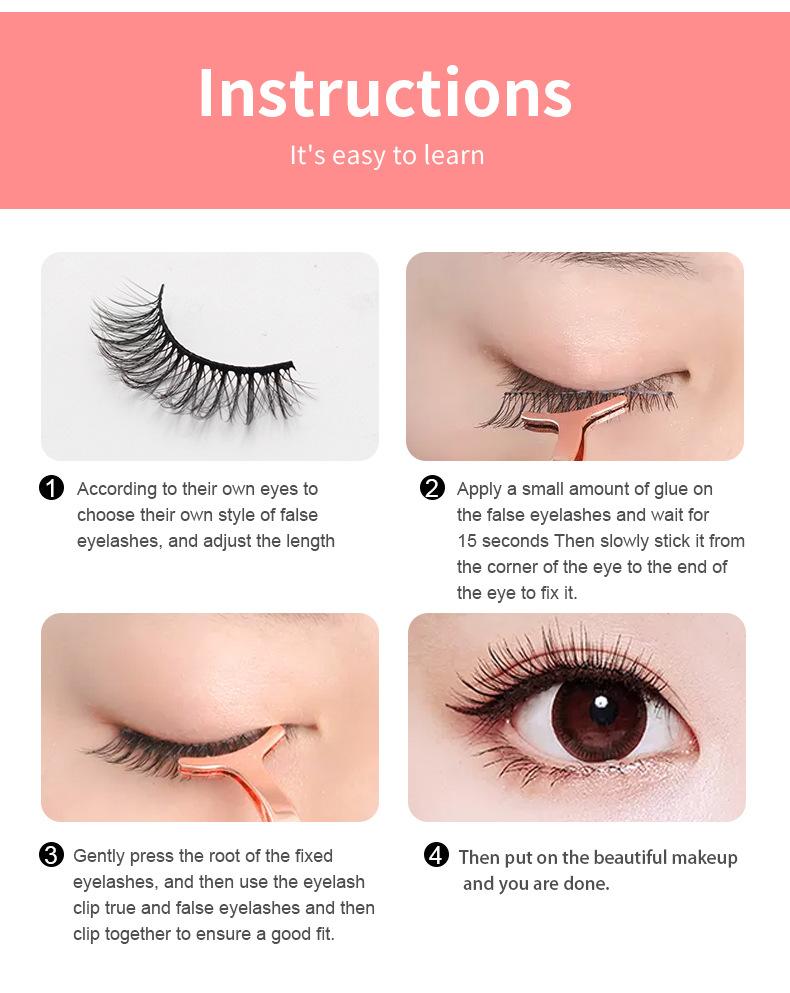 Instructions

It's easy to learn

1 According to their own eyes to choose their own style of false eyelashes, and adjust the length

2 Apply a small amount of glue on the false eyelashes and wait for 15 seconds Then slowly stick it from the corner of the eye to the end of the eye to fix it.

3 Gently press the root of the fixed eyelashes, and then use the eyelash clip true and false eyelashes and then clip together to ensure a good fit.

4 Then put on the beautiful makeup and you are done.