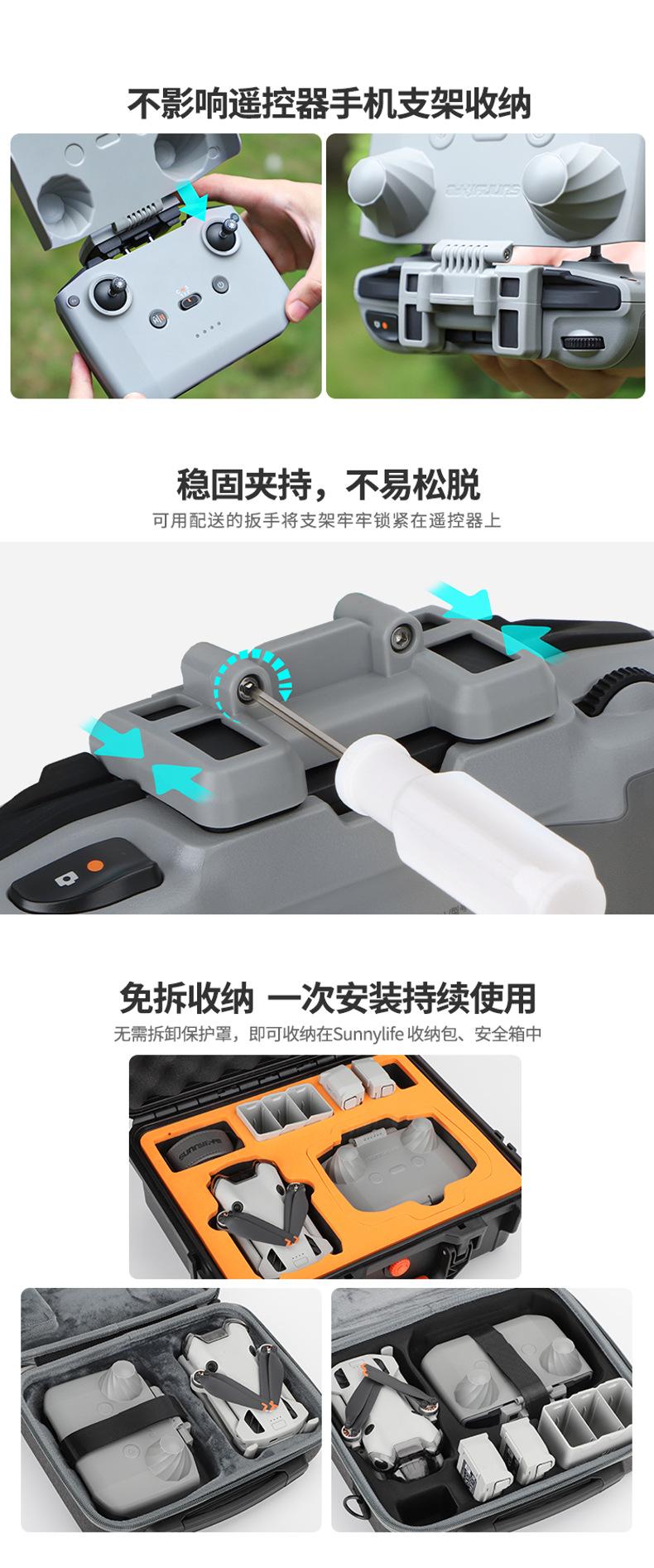 不影响遥控器手机支架收纳

稳固夹持，不易松脱
可用配送的扳手将支架牢牢锁紧在遥控器上

免拆收纳 一次安装持续使用
无需拆卸保护罩，即可收纳在Sunnylife 收纳包、安全箱中