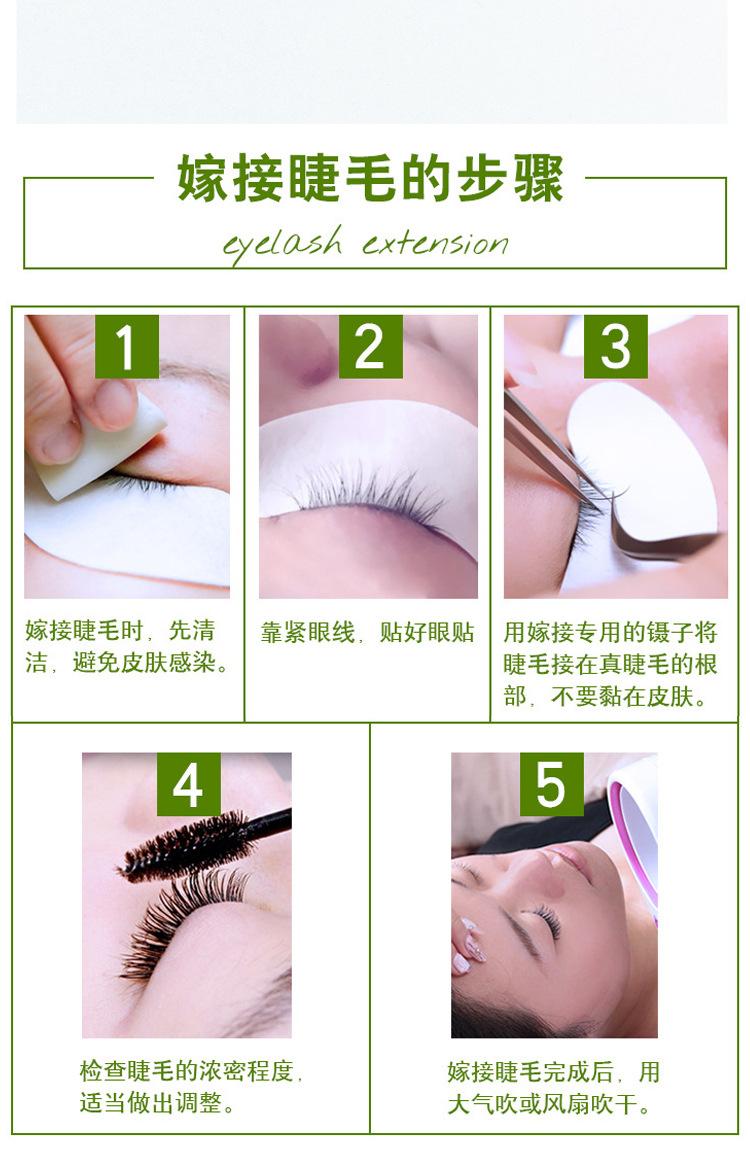 嫁接睫毛的步骤

eyelash extension

1

嫁接睫毛时，先清洁，避免皮肤感染。

2

靠紧眼线，贴好眼贴

3

用嫁接专用的镊子将睫毛接在真睫毛的根部，不要黏在皮肤。

4

检查睫毛的浓密程度，适当做出调整。

5

嫁接睫毛完成后，用大气吹或风扇吹干。