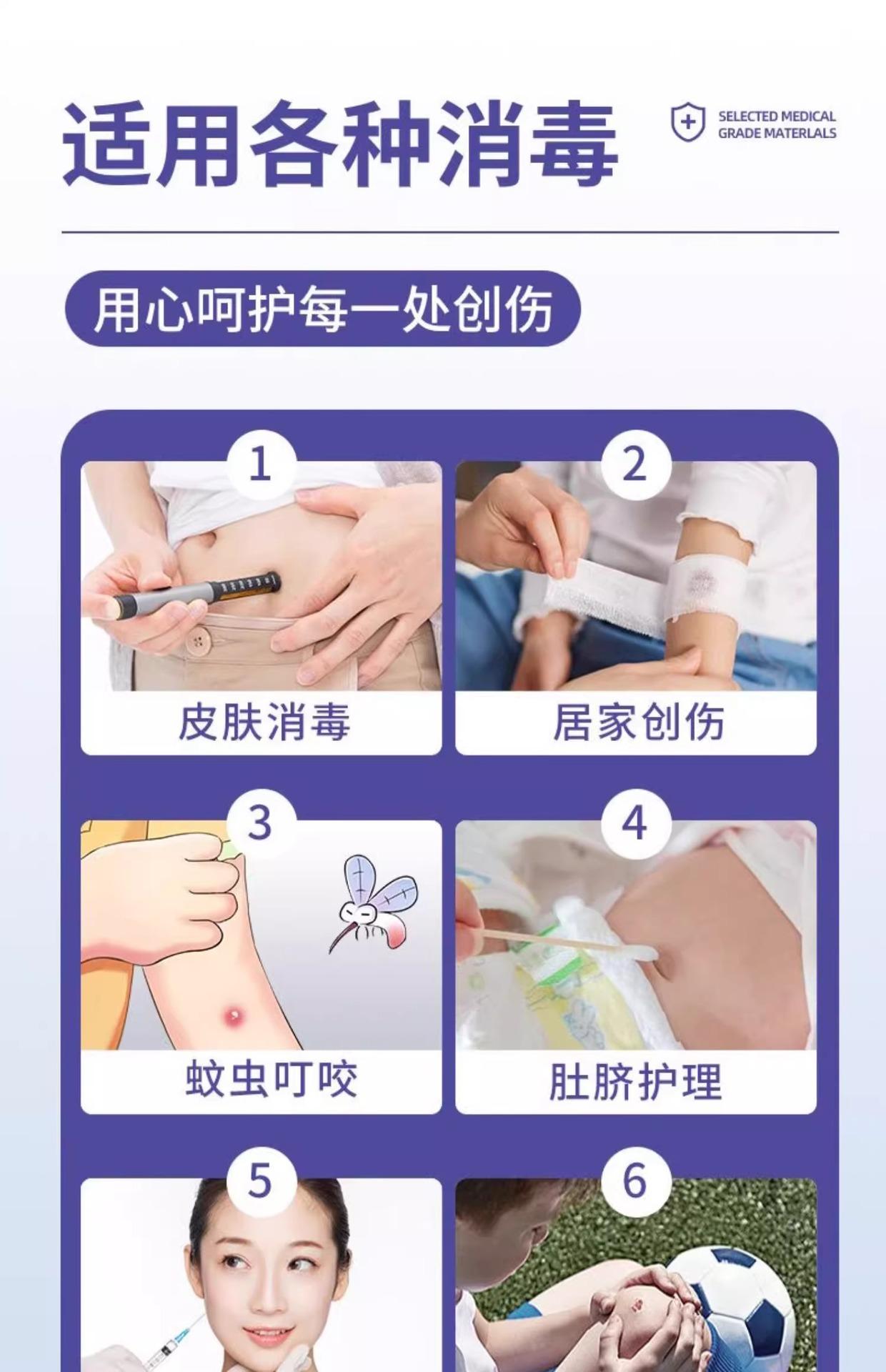 适用各种消毒

SELECTED MEDICAL GRADE MATERLALS

用心呵护每一处创伤

1
皮肤消毒

2
居家创伤

3
蚊虫叮咬

4
肚脐护理

5

6