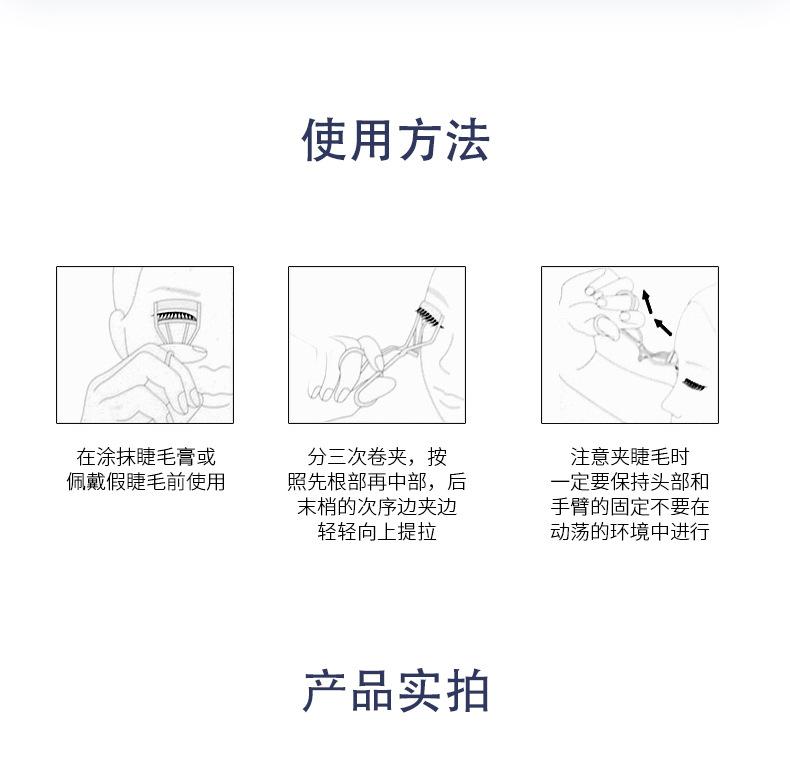 使用方法

在涂抹睫毛膏或佩戴假睫毛前使用

分三次卷夹，按照先根部再中部，后末梢的次序边夹边轻轻向上提拉

注意夹睫毛时一定要保持头部和手臂的固定不要在动荡的环境中进行

产品实拍