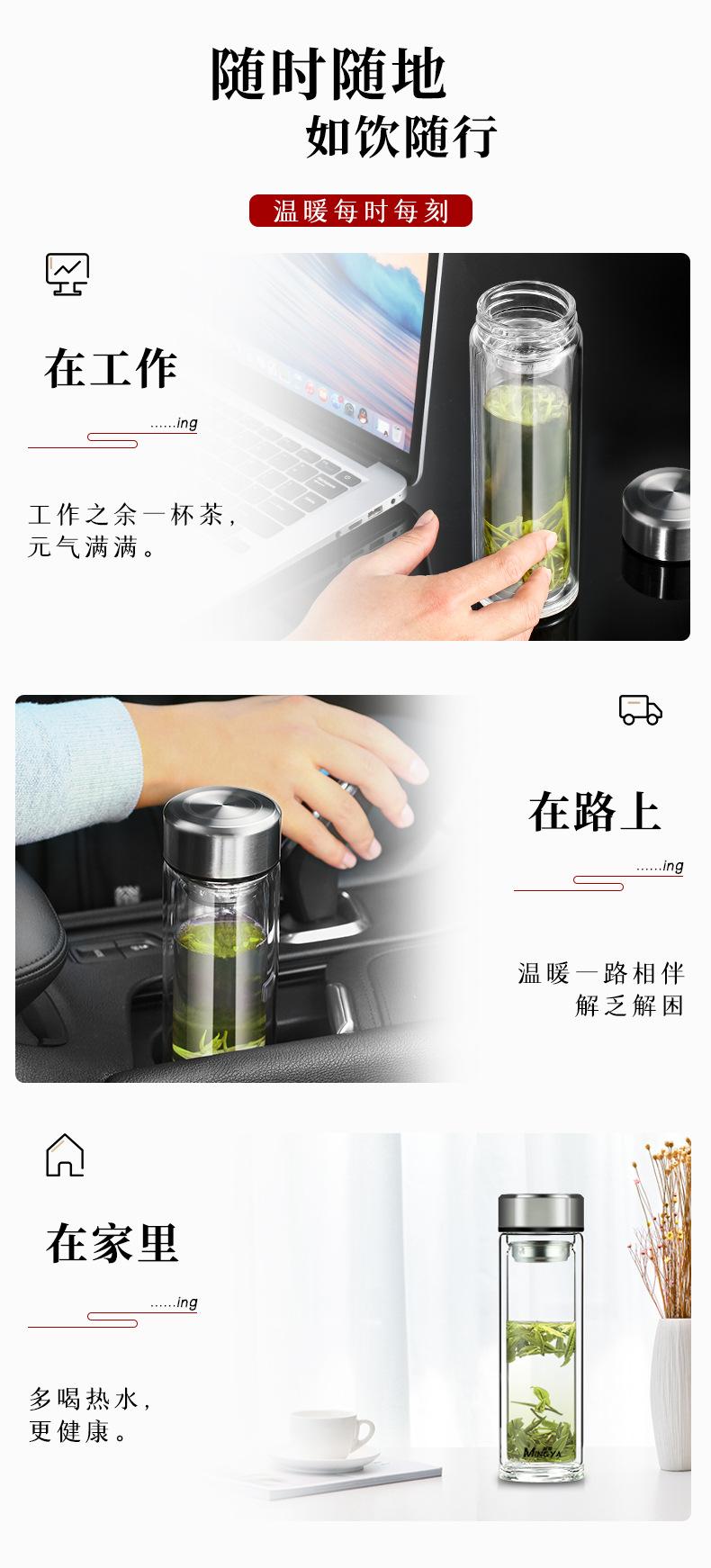 随时随地
如饮随行

温暖每时每刻

在工作

......ing

工作之余一杯茶，
元气满满。

在路上

......ing

温暖一路相伴
解乏解困

在家里

......ing

多喝热水，
更健康。

MINGYA