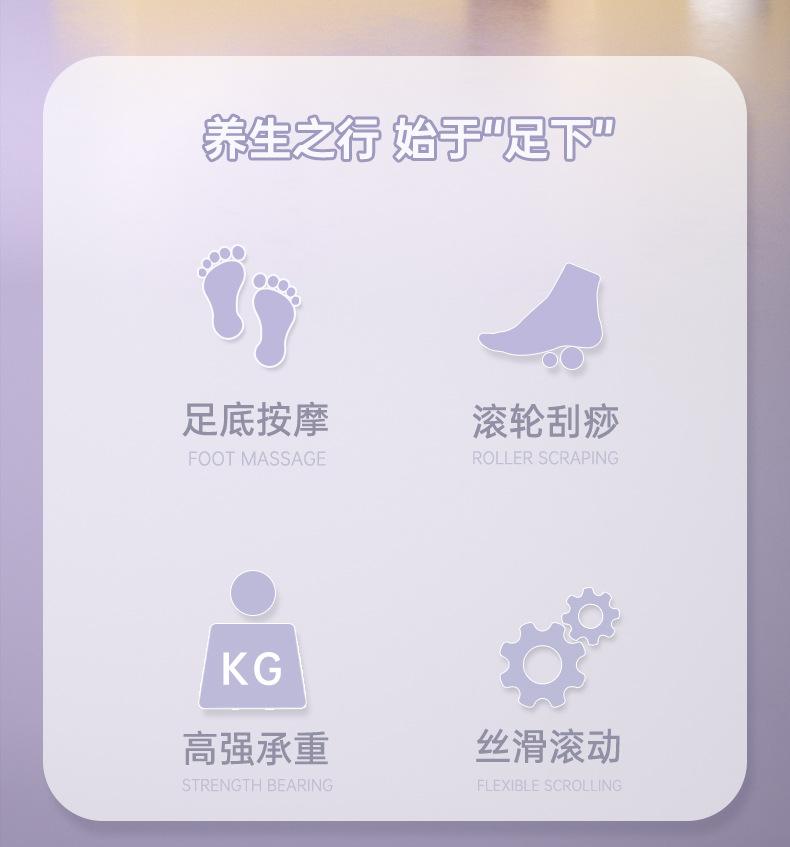 养生之行 始于“足下”

足底按摩
FOOT MASSAGE

滚轮刮痧
ROLLER SCRAPING

KG

高强承重
STRENGTH BEARING

丝滑滚动
FLEXIBLE SCROLLING