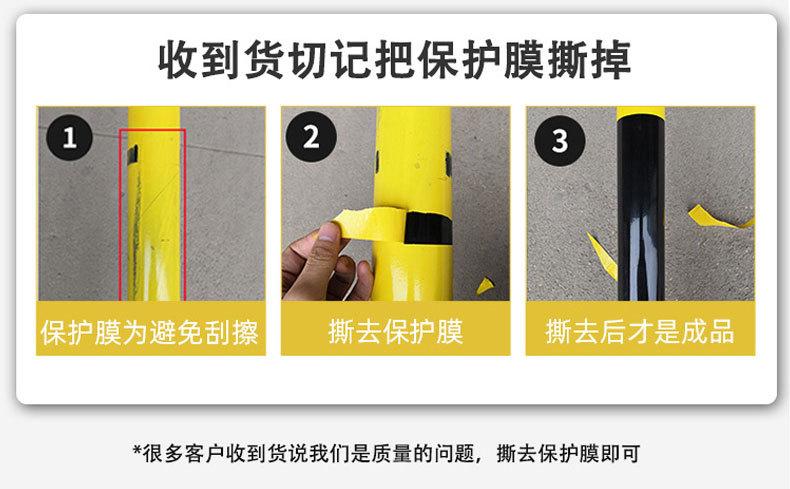 收到货切记把保护膜撕掉

1

保护膜为避免刮擦

2

撕去保护膜

3

撕去后才是成品

*很多客户收到货说我们是质量的问题，撕去保护膜即可