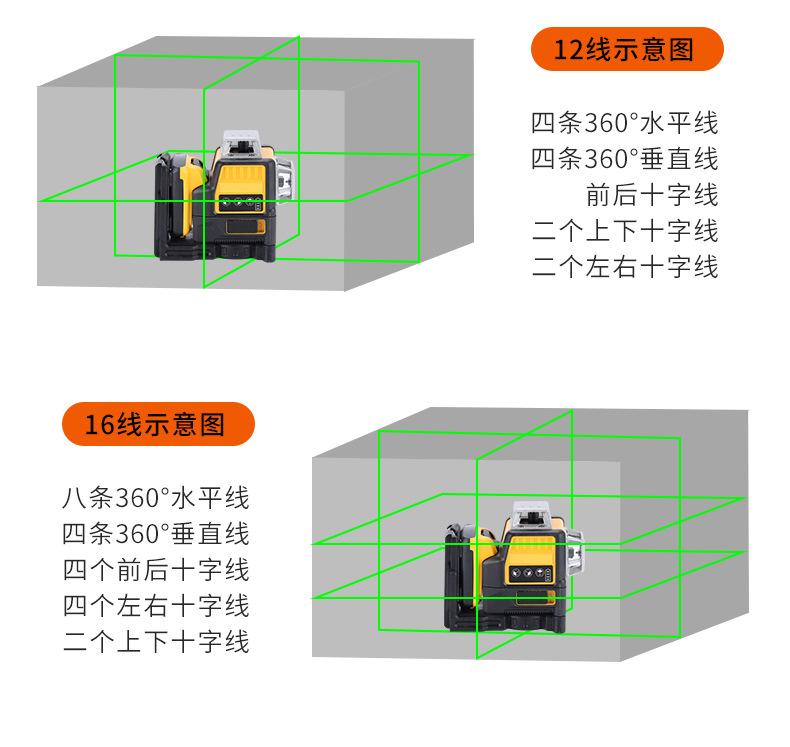 12线示意图

四条360°水平线
四条360°垂直线
前后十字线
二个上下十字线
二个左右十字线

16线示意图

八条360°水平线
四条360°垂直线
四个前后十字线
四个左右十字线
二个上下十字线