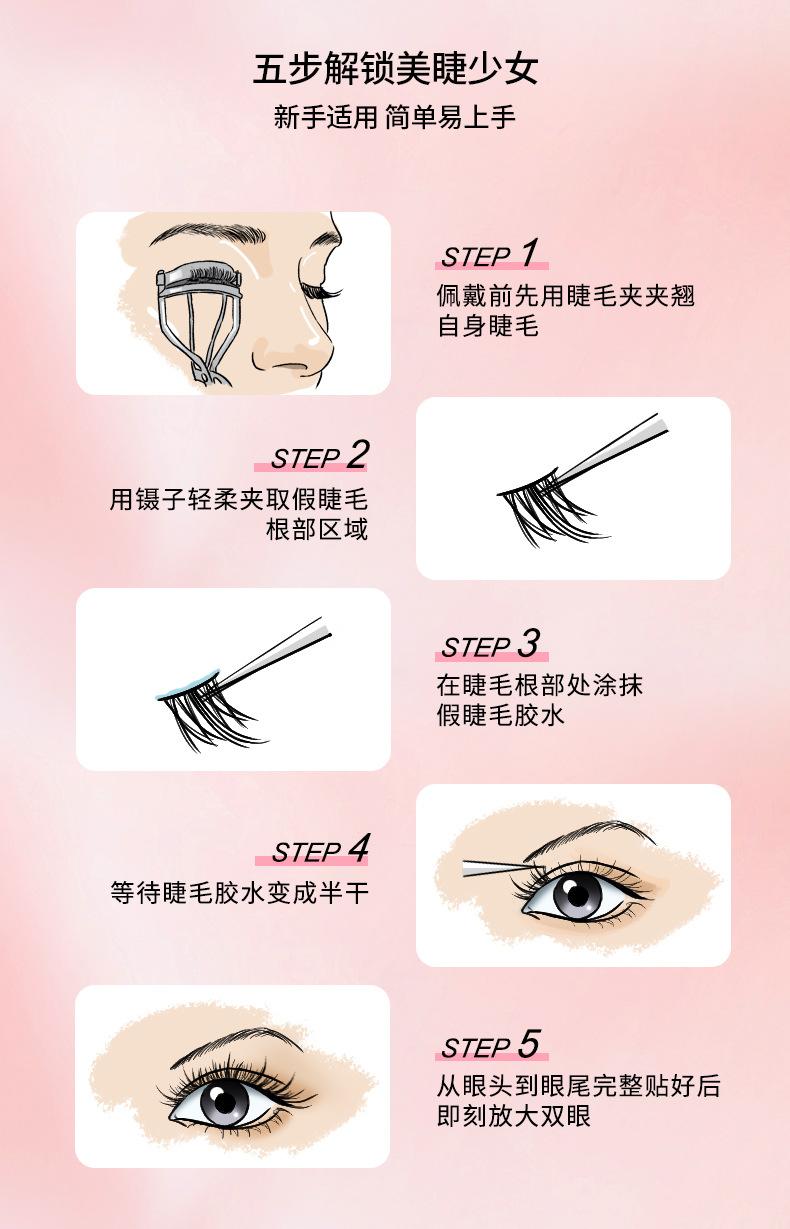 五步解锁美睫少女

新手适用 简单易上手

STEP 1
佩戴前先用睫毛夹夹翘自身睫毛

STEP 2
用镊子轻柔夹取假睫毛根部区域

STEP 3
在睫毛根部处涂抹假睫毛胶水

STEP 4
等待睫毛胶水变成半干

STEP 5
从眼头到眼尾完整贴好后即刻放大双眼