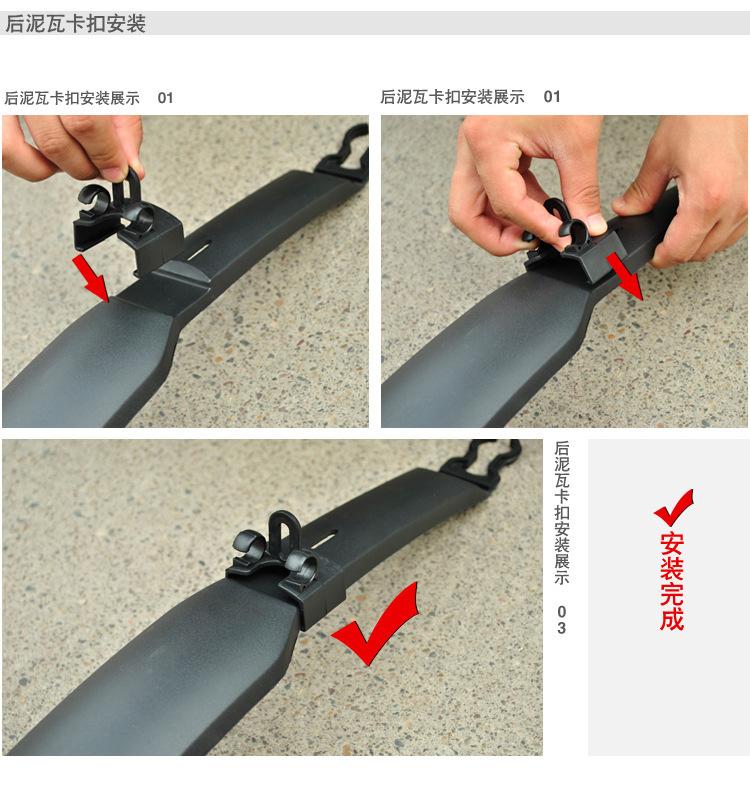 后泥瓦卡扣安装

后泥瓦卡扣安装展示 01

后泥瓦卡扣安装展示 01

后泥瓦卡扣安装展示 03

安装完成