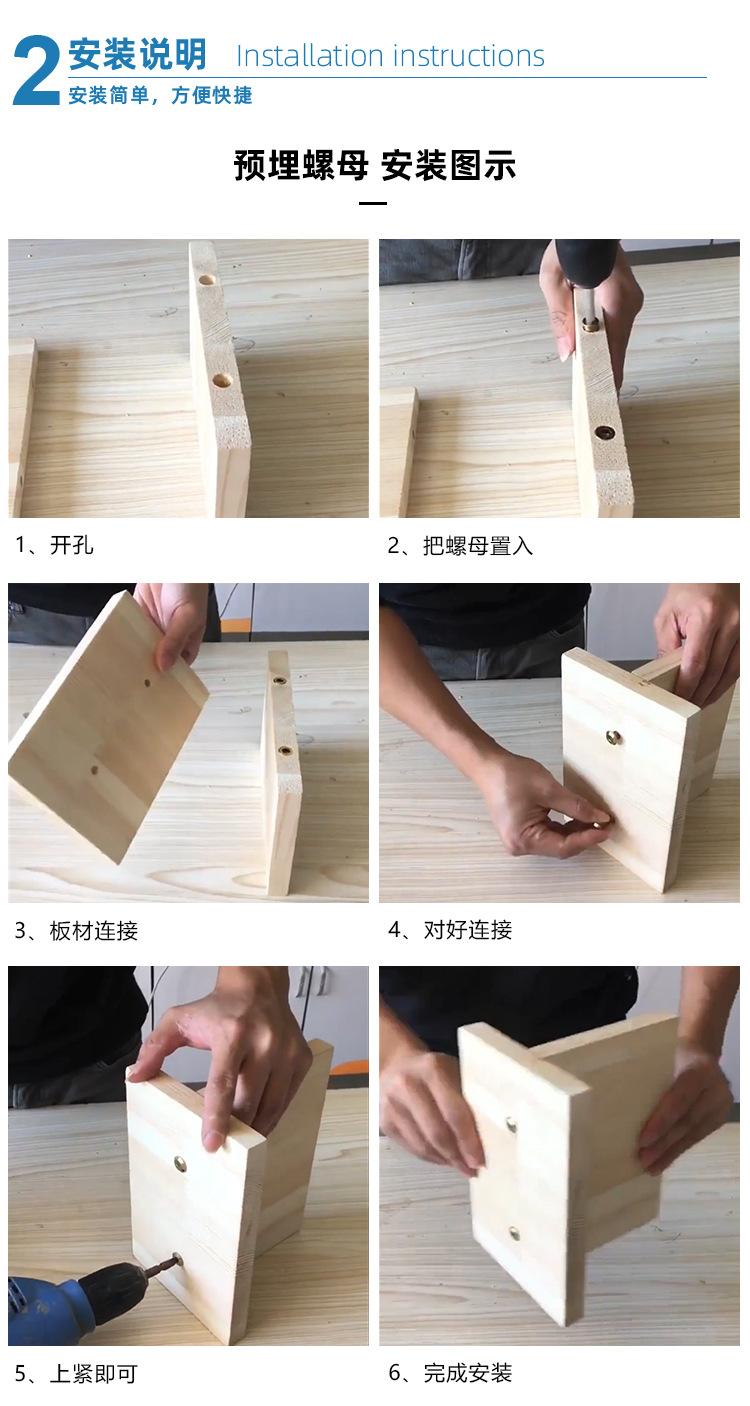 2 安装说明 Installation instructions
安装简单，方便快捷

预埋螺母 安装图示

1、开孔

2、把螺母置入

3、板材连接

4、对好连接

5、上紧即可

6、完成安装