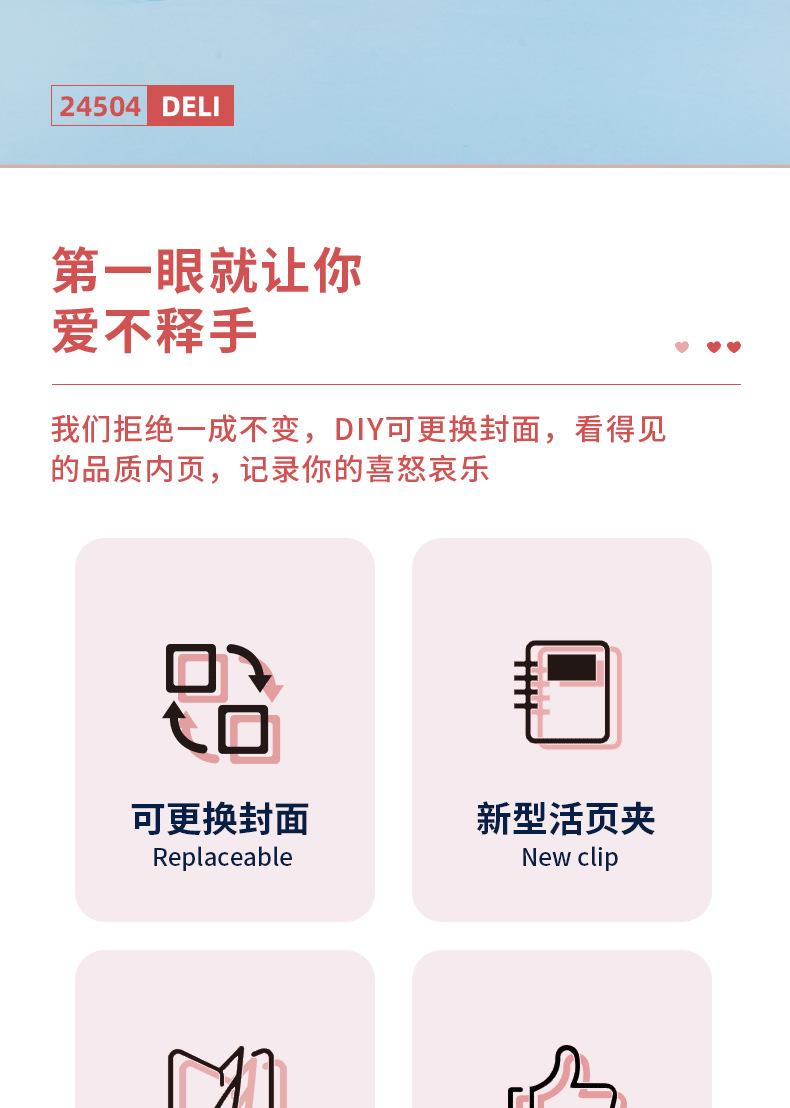 24504 DELI

第一眼就让你
爱不释手

我们拒绝一成不变，DIY可更换封面，看得见的品质内页，记录你的喜怒哀乐

可更换封面
Replaceable

新型活页夹
New clip