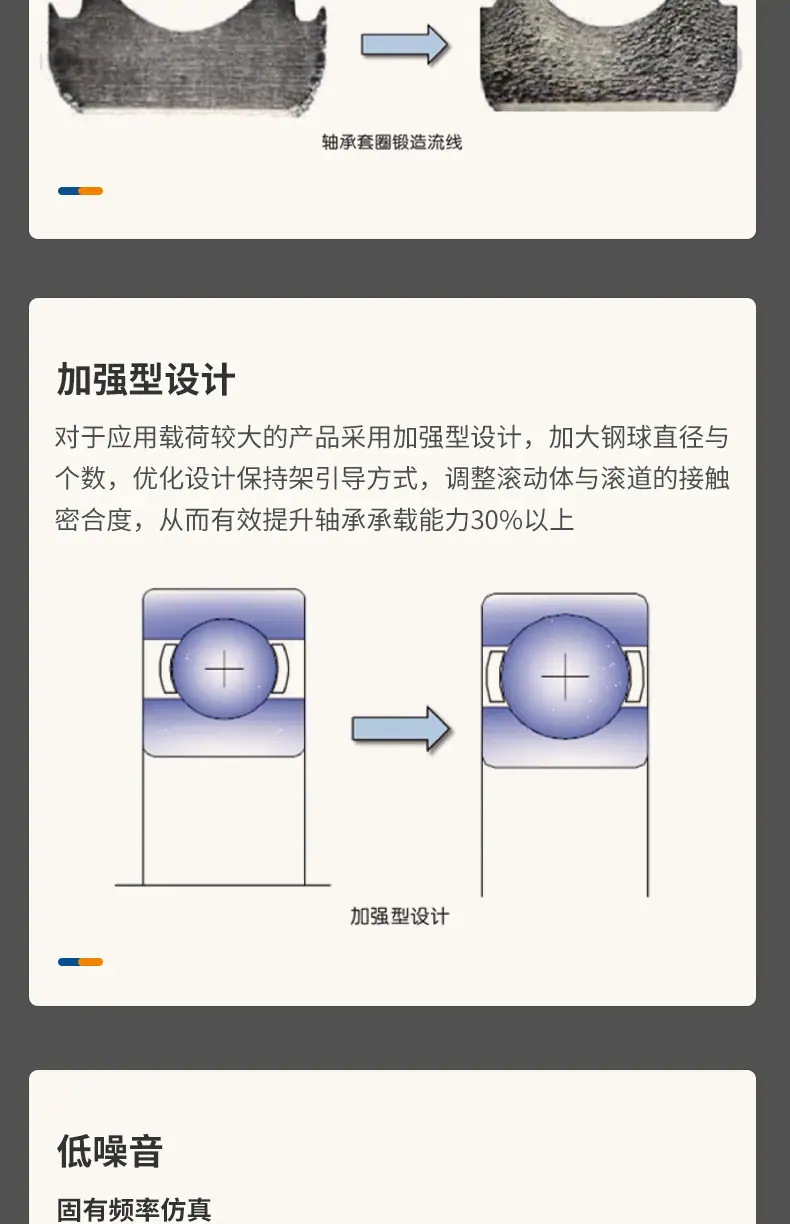 轴承套圈锻造流线

加强型设计

对于应用载荷较大的产品采用加强型设计，加大钢球直径与个数，优化设计保持架引导方式，调整滚动体与滚道的接触密合度，从而有效提升轴承承载能力30%以上

加强型设计

低噪音

固有频率仿真