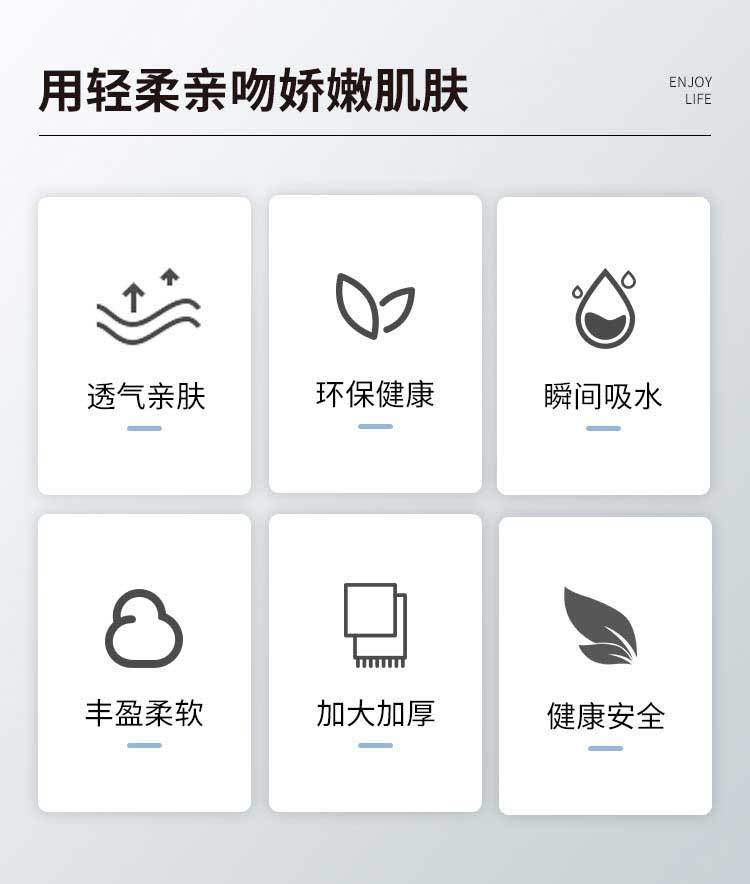 用轻柔亲吻娇嫩肌肤

ENJOY
LIFE

透气亲肤

环保健康

瞬间吸水

丰盈柔软

加大加厚

健康安全