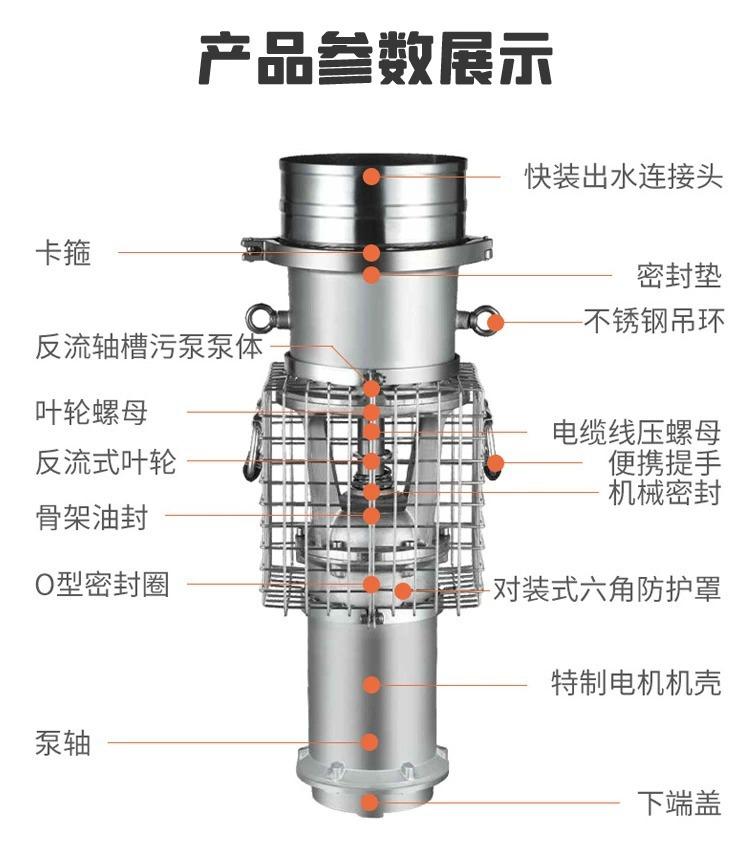 产品参数展示

快装出水连接头

卡箍

密封垫

不锈钢吊环

反流轴槽污泵泵体

叶轮螺母

电缆线压螺母

反流式叶轮

便携提手

机械密封

骨架油封

O型密封圈

对装式六角防护罩

特制电机机壳

泵轴

下端盖