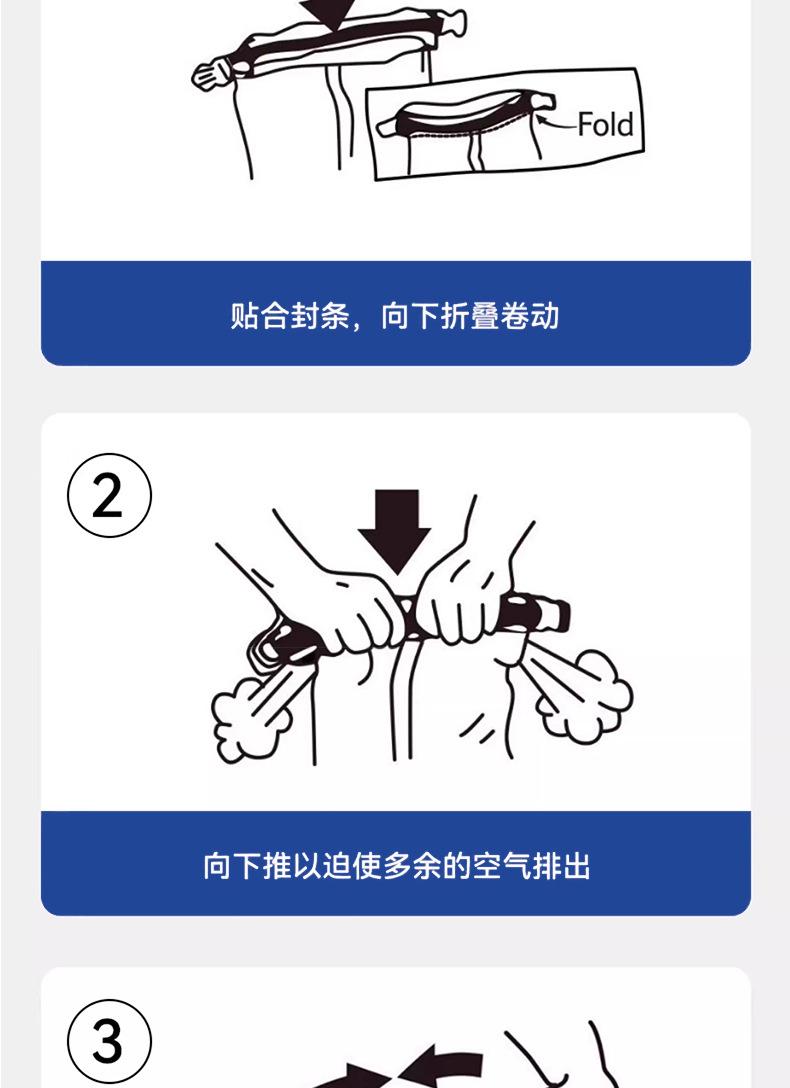 Fold

贴合封条，向下折叠卷动

2

向下推以迫使多余的空气排出

3