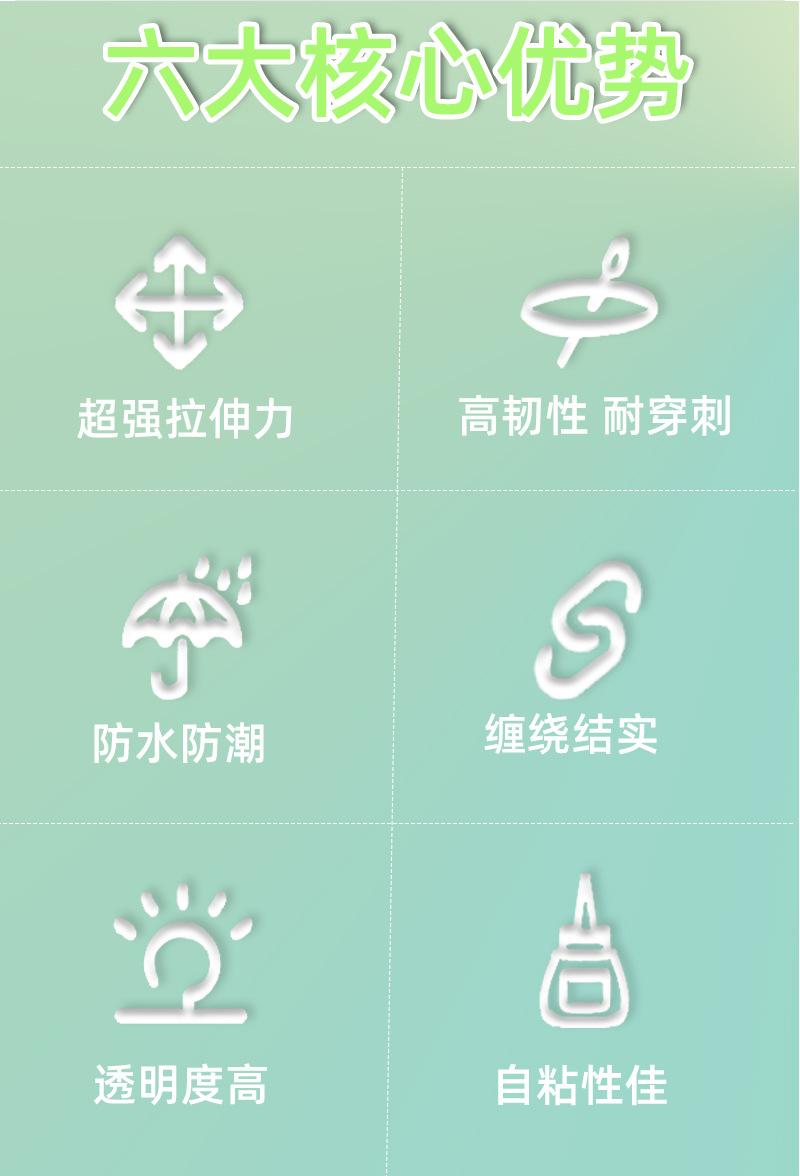 六大核心优势

超强拉伸力

高韧性 耐穿刺

防水防潮

缠绕结实

透明度高

自粘性佳