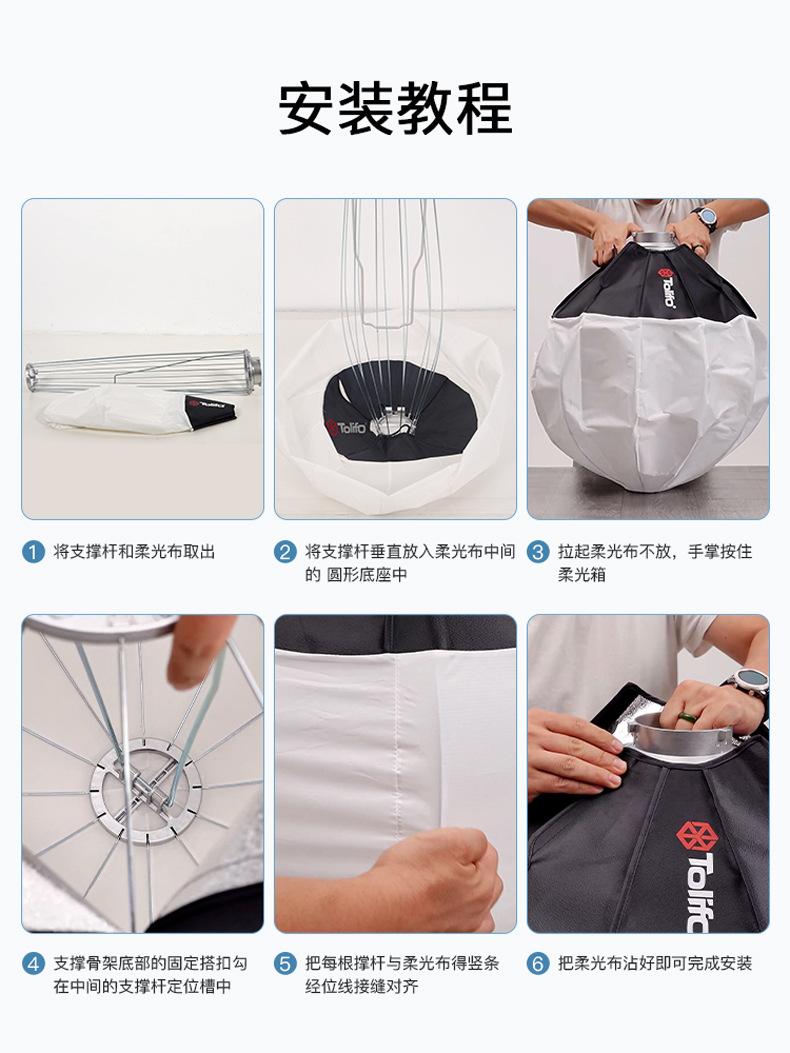 安装教程

Tolifo

Tolifo

Tolifo

1 将支撑杆和柔光布取出

2 将支撑杆垂直放入柔光布中间的 圆形底座中

3 拉起柔光布不放，手掌按住柔光箱

Tolifo

4 支撑骨架底部的固定搭扣勾在中间的支撑杆定位槽中

5 把每根撑杆与柔光布得竖条经位线接缝对齐

6 把柔光布沾好即可完成安装