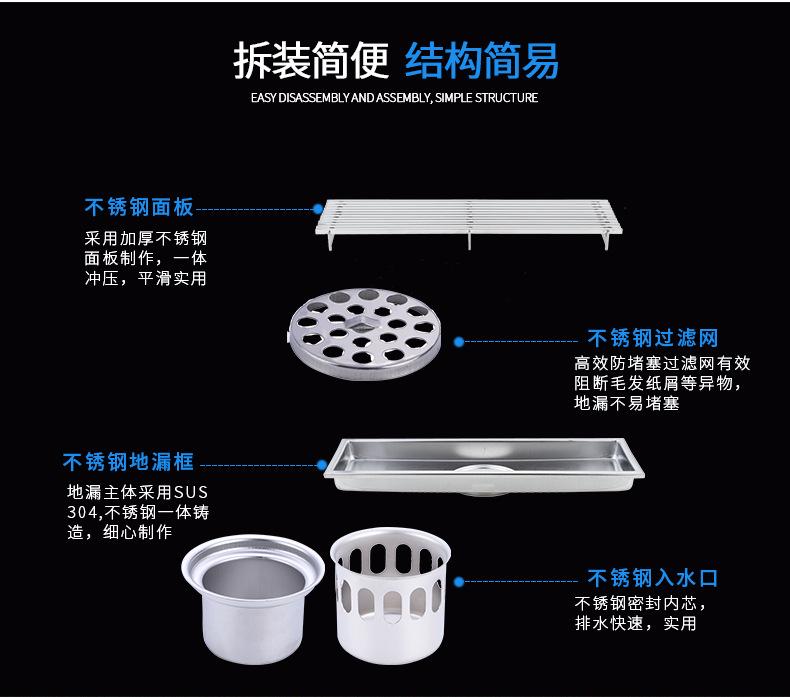 拆装简便 结构简易

EASY DISASSEMBLY AND ASSEMBLY, SIMPLE STRUCTURE

不锈钢面板

采用加厚不锈钢面板制作，一体冲压，平滑实用

不锈钢过滤网

高效防堵塞过滤网有效阻断毛发纸屑等异物，地漏不易堵塞

不锈钢地漏框

地漏主体采用SUS 304,不锈钢一体铸造，细心制作

不锈钢入水口

不锈钢密封内芯，排水快速，实用