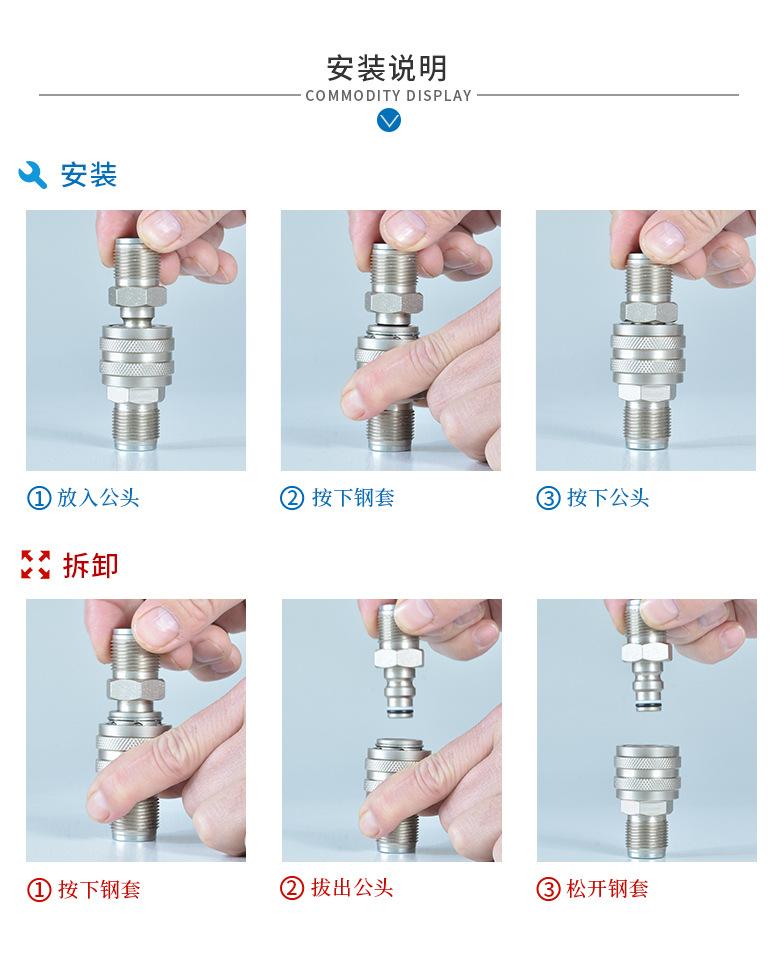 安装说明
COMMODITY DISPLAY

安装

① 放入公头

② 按下钢套

③ 按下公头

拆卸

① 按下钢套

② 拔出公头

③ 松开钢套