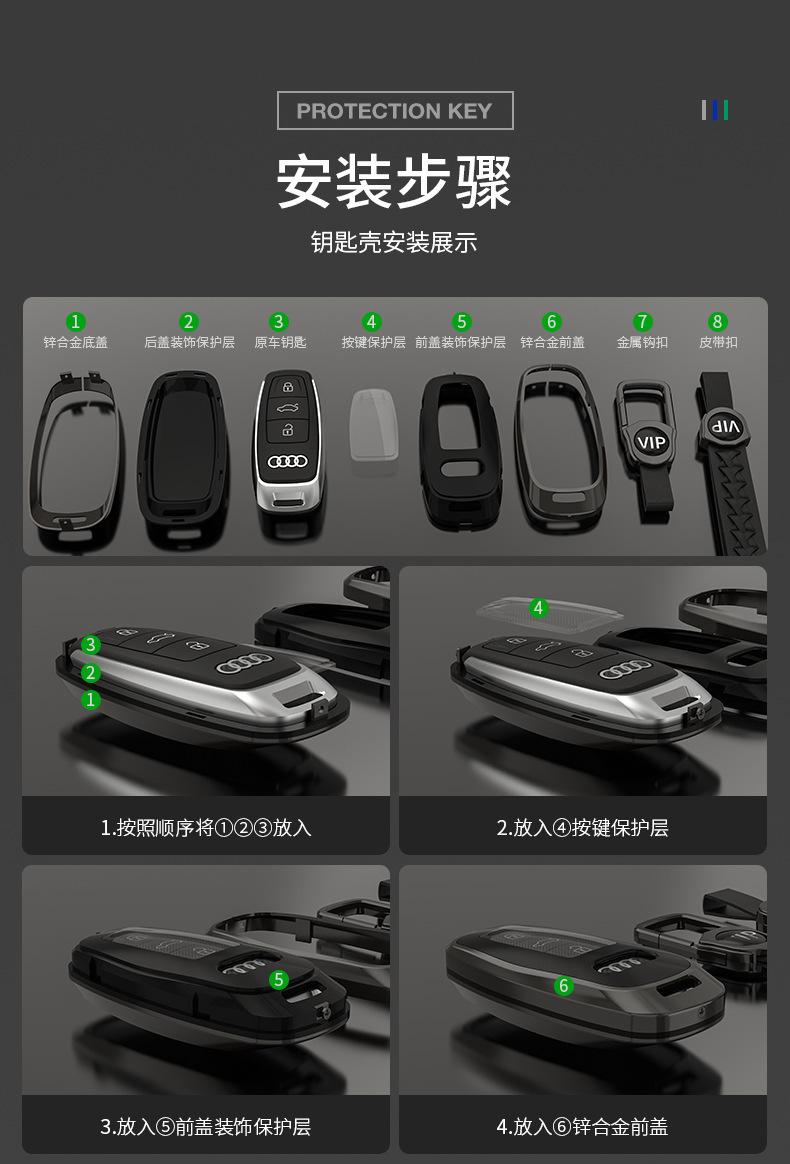 PROTECTION KEY

安装步骤

钥匙壳安装展示

1 锌合金底盖
2 后盖装饰保护层
3 原车钥匙
4 按键保护层
5 前盖装饰保护层
6 锌合金前盖
7 金属钩扣
8 皮带扣

VIP
VIP

3
2
1

1.按照顺序将①②③放入

4

2.放入④按键保护层

5

3.放入⑤前盖装饰保护层

6

4.放入⑥锌合金前盖