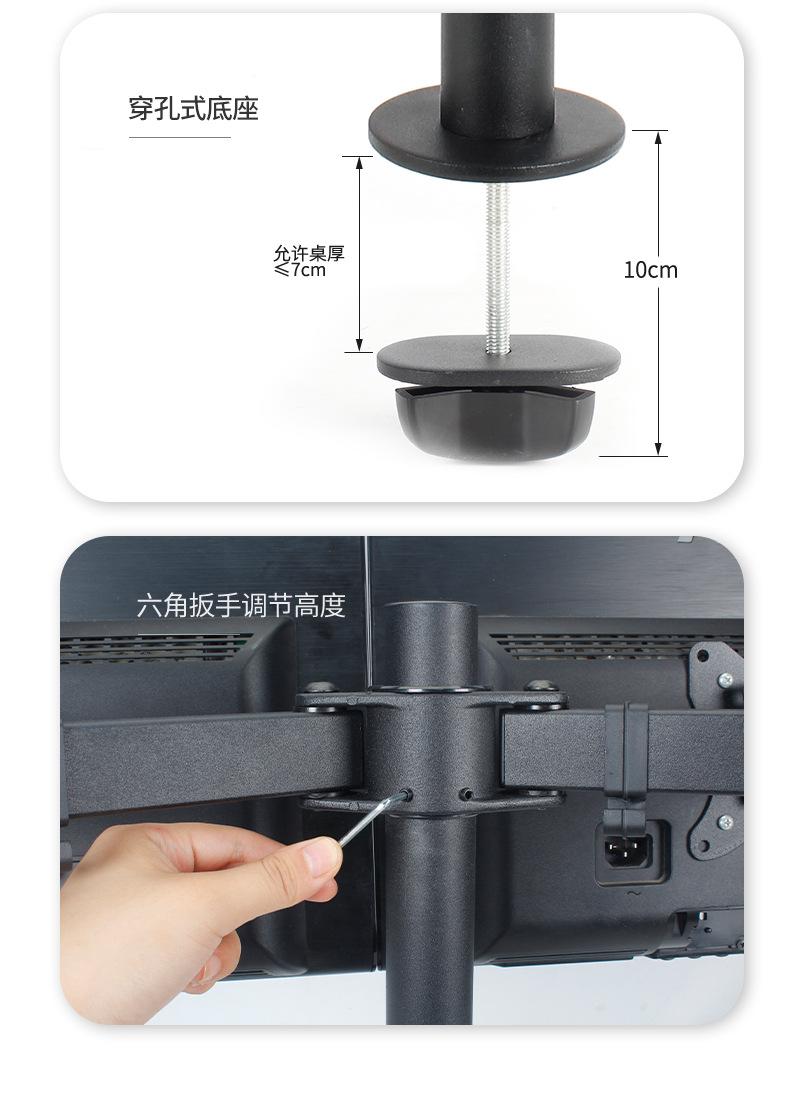 穿孔式底座

允许桌厚
≤7cm

10cm

六角扳手调节高度