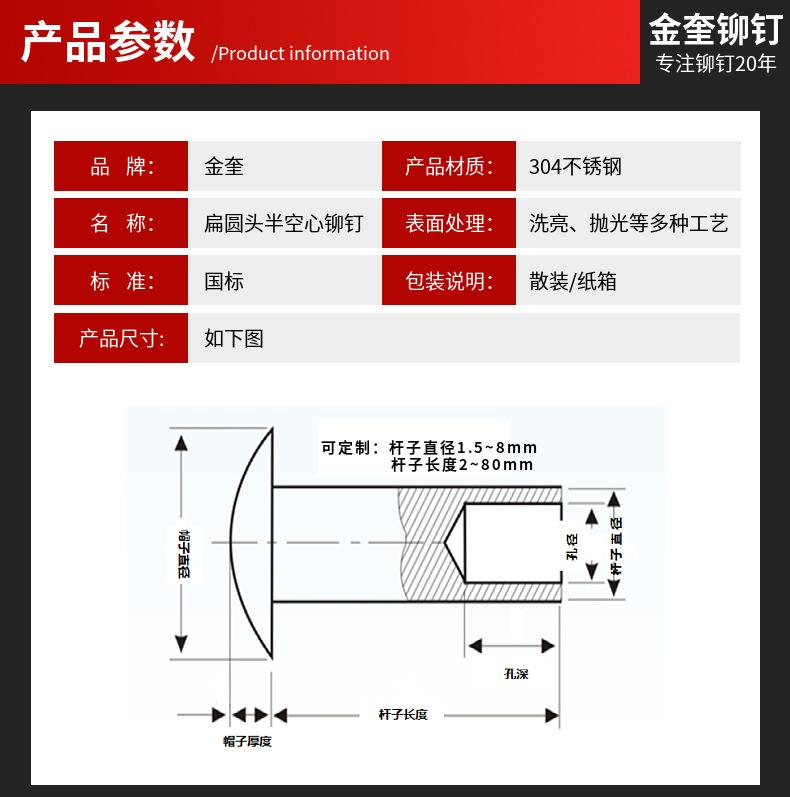 产品参数 /Product information

金奎铆钉
专注铆钉20年

| 品 牌: | 金奎 | 产品材质: | 304不锈钢 |
|---|---|---|---|
| 名 称: | 扁圆头半空心铆钉 | 表面处理: | 洗亮、抛光等多种工艺 |
| 标 准: | 国标 | 包装说明: | 散装/纸箱 |
| 产品尺寸: | 如下图 | | |

可定制：杆子直径1.5~8mm
杆子长度2~80mm

帽子直径

孔径

杆子直径

孔深

杆子长度

帽子厚度