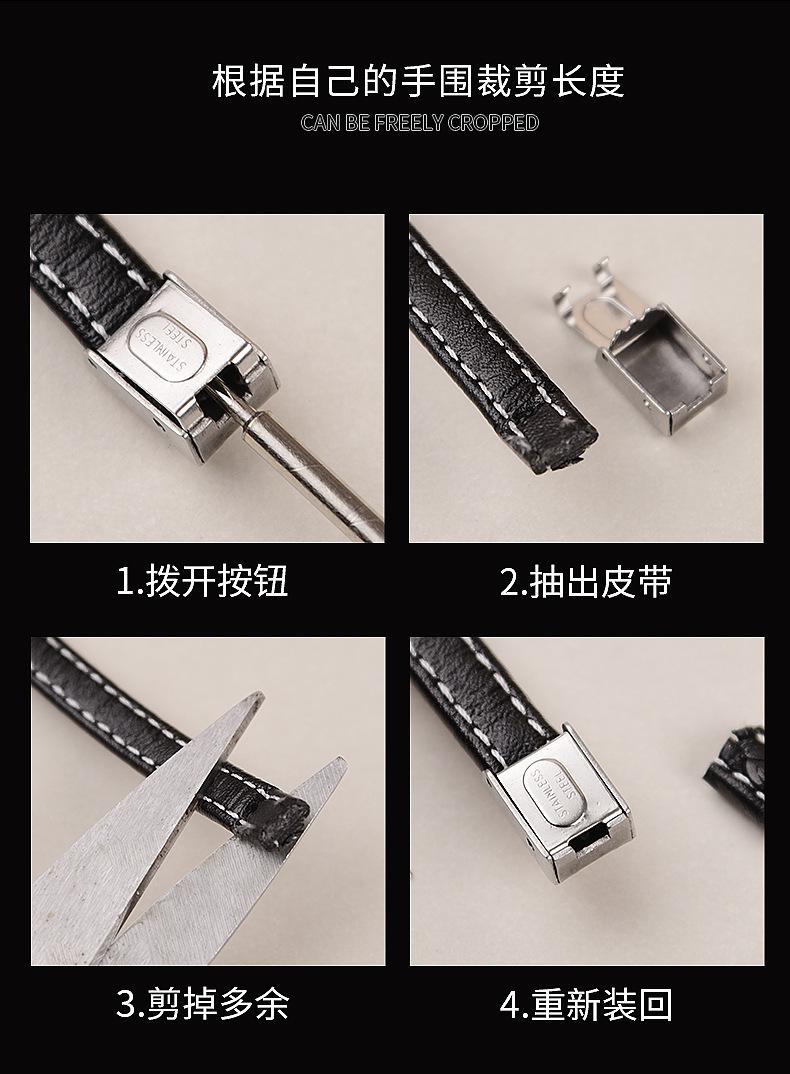 根据自己的手围裁剪长度
CAN BE FREELY CROPPED

STAINLESS STEEL

1.拨开按钮

2.抽出皮带

3.剪掉多余

STAINLESS STEEL

4.重新装回