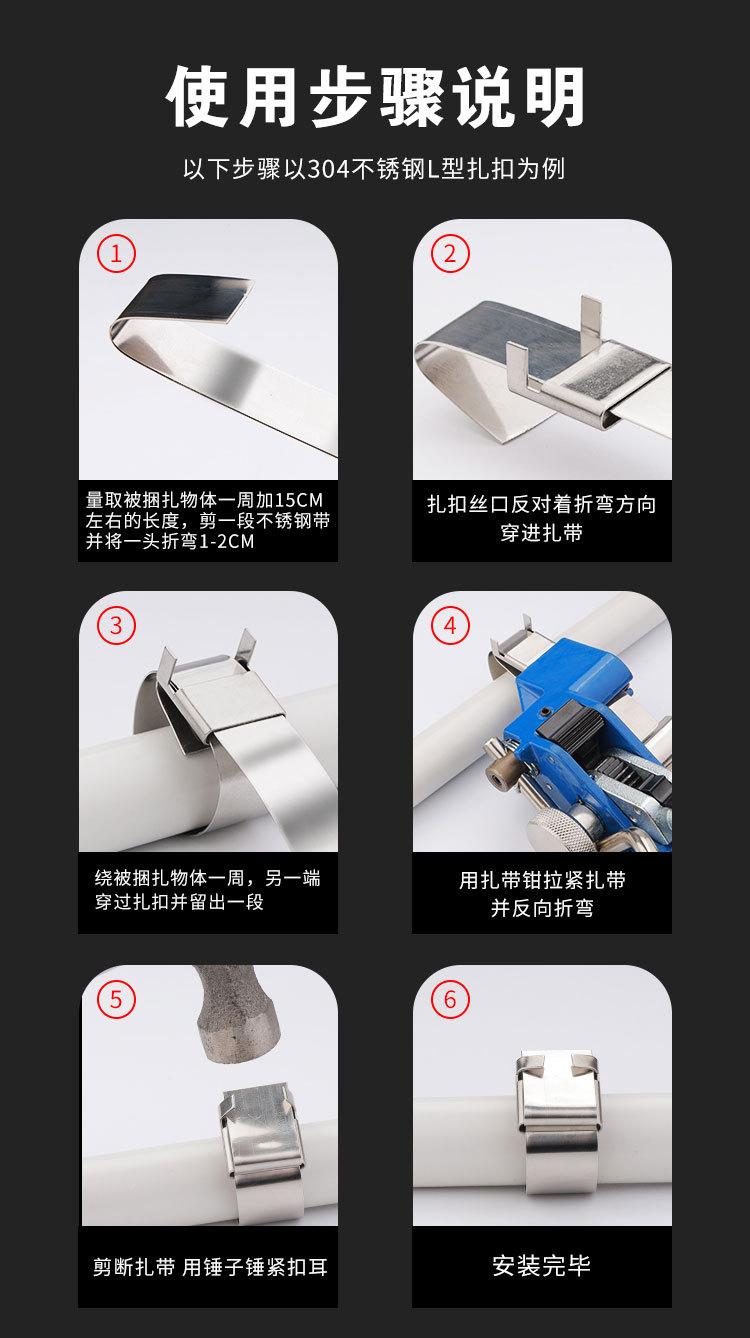 使用步骤说明

以下步骤以304不锈钢L型扎扣为例

1

量取被捆扎物体一周加15CM左右的长度，剪一段不锈钢带并将一头折弯1-2CM

2

扎扣丝口反对着折弯方向穿进扎带

3

绕被捆扎物体一周，另一端穿过扎扣并留出一段

4

用扎带钳拉紧扎带并反向折弯

5

剪断扎带 用锤子锤紧扣耳

6

安装完毕