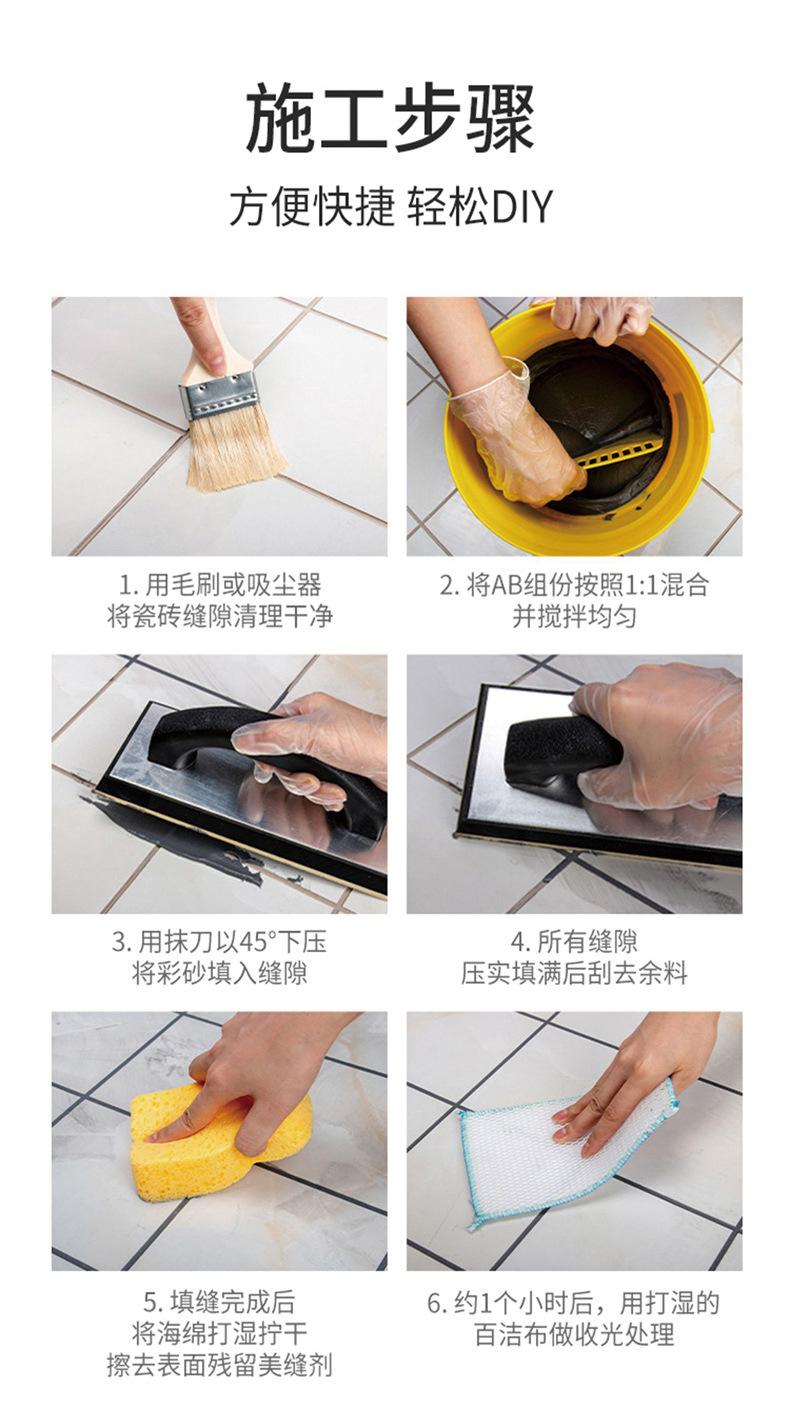 施工步骤

方便快捷 轻松DIY

1. 用毛刷或吸尘器
将瓷砖缝隙清理干净

2. 将AB组份按照1:1混合
并搅拌均匀

3. 用抹刀以45°下压
将彩砂填入缝隙

4. 所有缝隙
压实填满后刮去余料

5. 填缝完成后
将海绵打湿拧干
擦去表面残留美缝剂

6. 约1个小时后，用打湿的
百洁布做收光处理