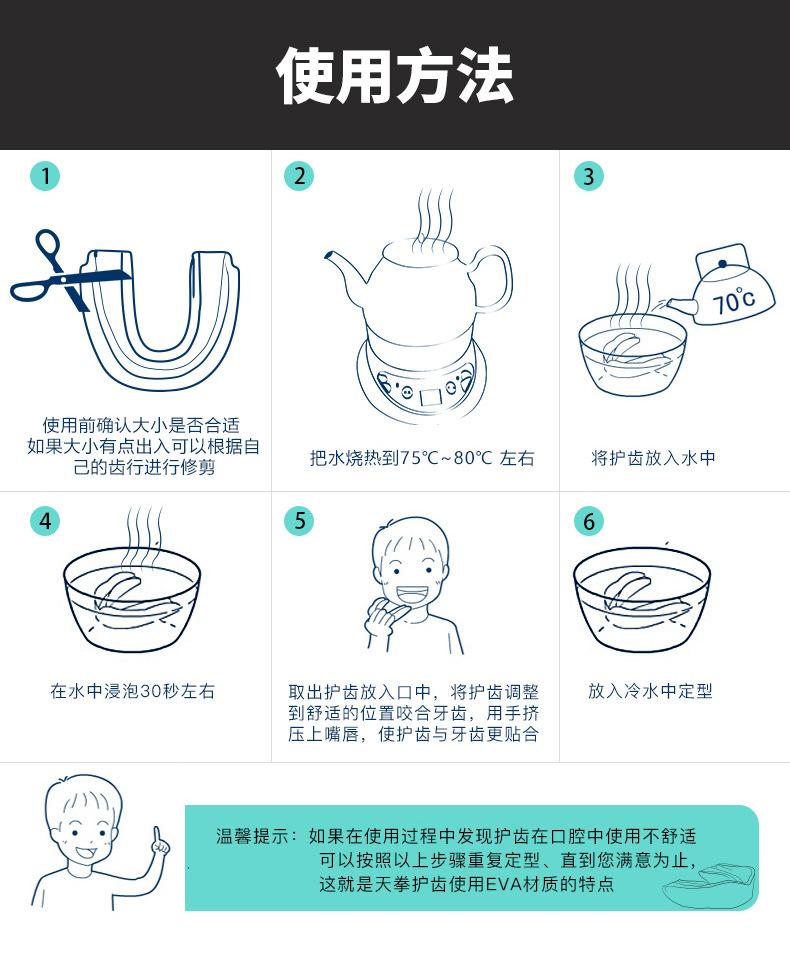 使用方法

1

使用前确认大小是否合适
如果大小有点出入可以根据自己的齿行进行修剪

2

把水烧热到75℃~80℃ 左右

3

70℃

将护齿放入水中

4

在水中浸泡30秒左右

5

取出护齿放入口中，将护齿调整到舒适的位置咬合牙齿，用手挤压上嘴唇，使护齿与牙齿更贴合

6

放入冷水中定型

温馨提示：如果在使用过程中发现护齿在口腔中使用不舒适
可以按照以上步骤重复定型、直到您满意为止，
这就是天拳护齿使用EVA材质的特点