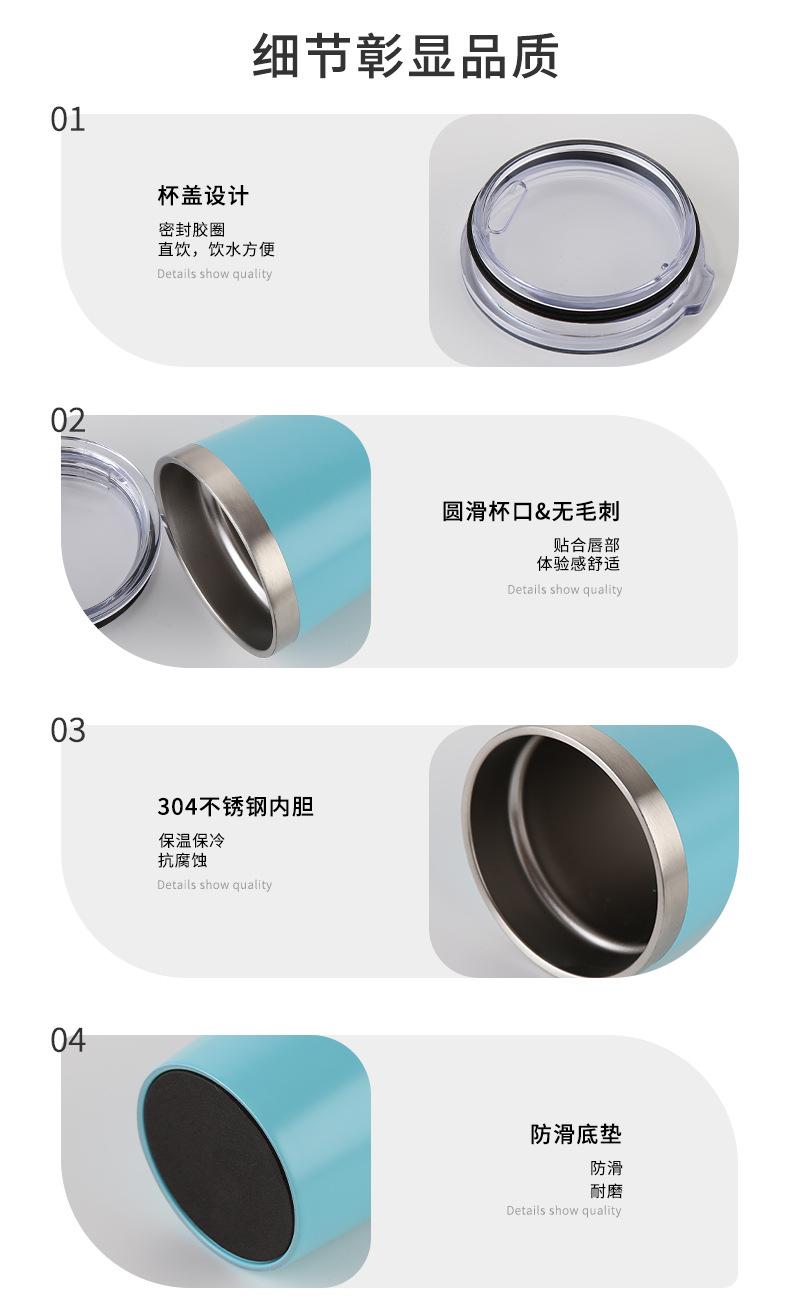 细节彰显品质

01

杯盖设计

密封胶圈
直饮，饮水方便
Details show quality

02

圆滑杯口&无毛刺

贴合唇部
体验感舒适
Details show quality

03

304不锈钢内胆

保温保冷
抗腐蚀
Details show quality

04

防滑底垫

防滑
耐磨
Details show quality