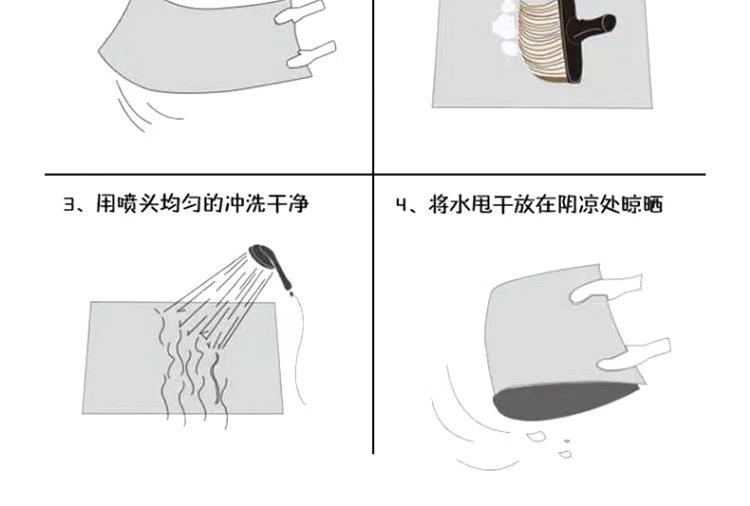 3、用喷头均匀的冲洗干净

4、将水甩干放在阴凉处晾晒