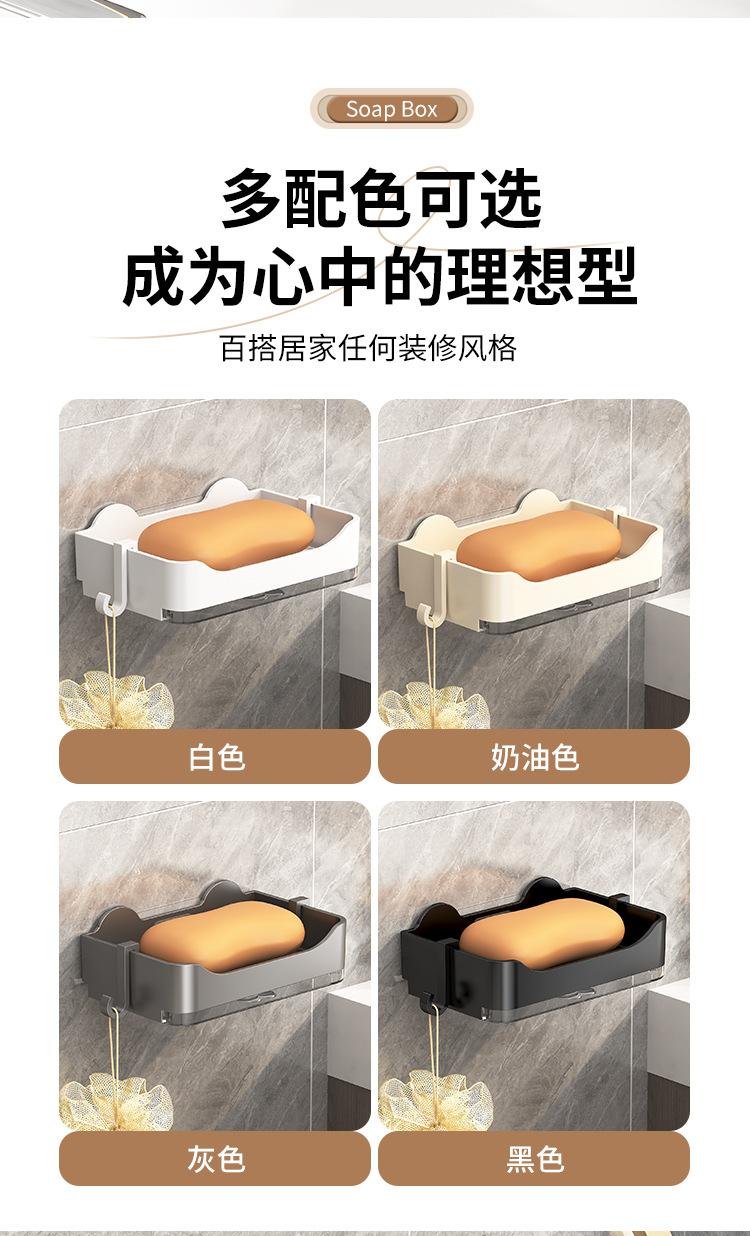 Soap Box

多配色可选
成为心中的理想型

百搭居家任何装修风格

白色

奶油色

灰色

黑色