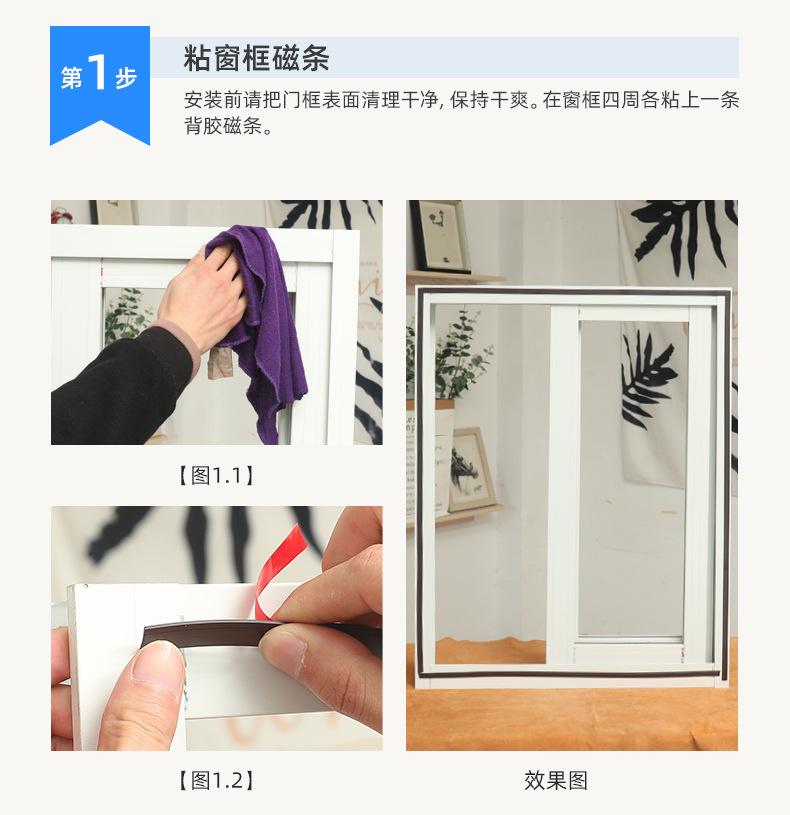 第1步

粘窗框磁条

安装前请把门框表面清理干净, 保持干爽。在窗框四周各粘上一条背胶磁条。

【图1.1】

【图1.2】

效果图