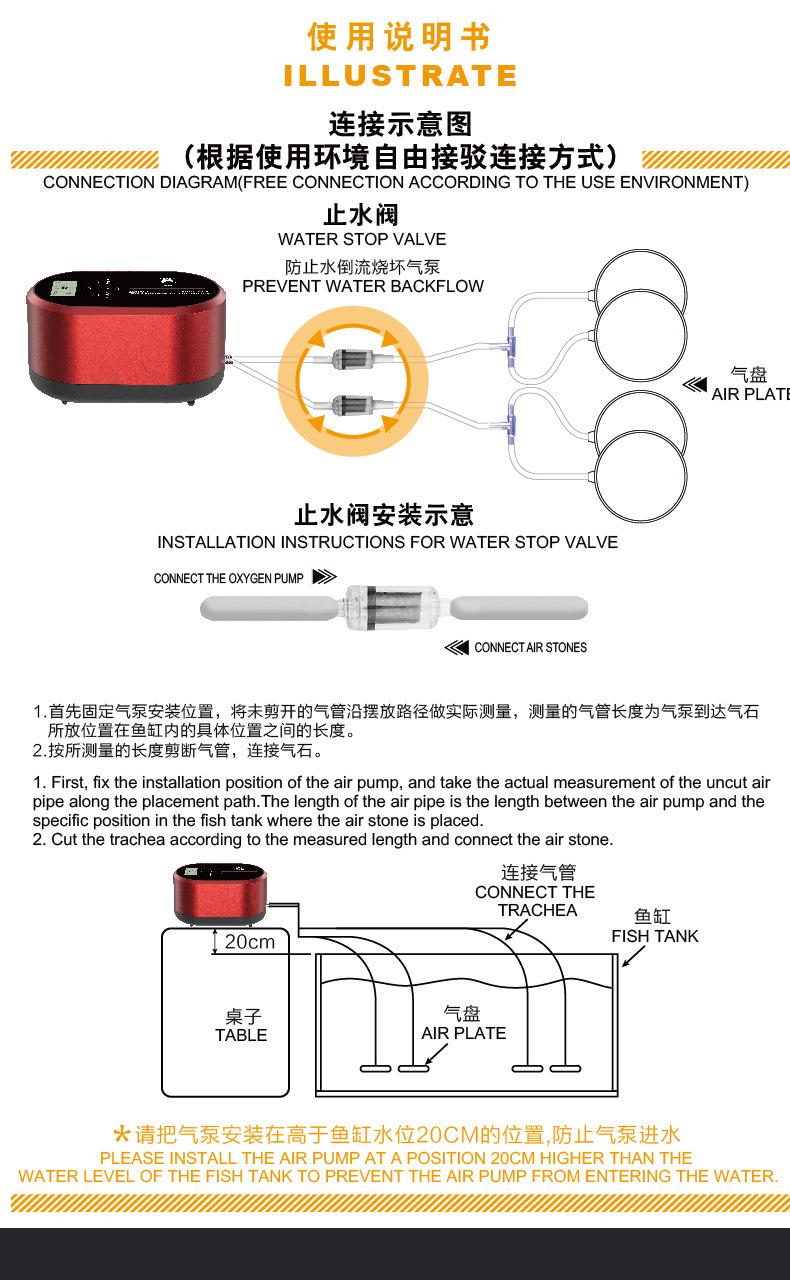 使用说明书
ILLUSTRATE

连接示意图
（根据使用环境自由接驳连接方式）
CONNECTION DIAGRAM(FREE CONNECTION ACCORDING TO THE USE ENVIRONMENT)

止水阀
WATER STOP VALVE
防止水倒流烧坏气泵
PREVENT WATER BACKFLOW

气盘
AIR PLATE

止水阀安装示意
INSTALLATION INSTRUCTIONS FOR WATER STOP VALVE

CONNECT THE OXYGEN PUMP
CONNECT AIR STONES

1.首先固定气泵安装位置，将未剪开的气管沿摆放路径做实际测量，测量的气管长度为气泵到达气石所放位置在鱼缸内的具体位置之间的长度。
2.按所测量的长度剪断气管，连接气石。

1. First, fix the installation position of the air pump, and take the actual measurement of the uncut air pipe along the placement path.The length of the air pipe is the length between the air pump and the specific position in the fish tank where the air stone is placed.
2. Cut the trachea according to the measured length and connect the air stone.

连接气管
CONNECT THE TRACHEA
鱼缸
FISH TANK
20cm
桌子
TABLE
气盘
AIR PLATE

*请把气泵安装在高于鱼缸水位20CM的位置,防止气泵进水
PLEASE INSTALL THE AIR PUMP AT A POSITION 20CM HIGHER THAN THE WATER LEVEL OF THE FISH TANK TO PREVENT THE AIR PUMP FROM ENTERING THE WATER.