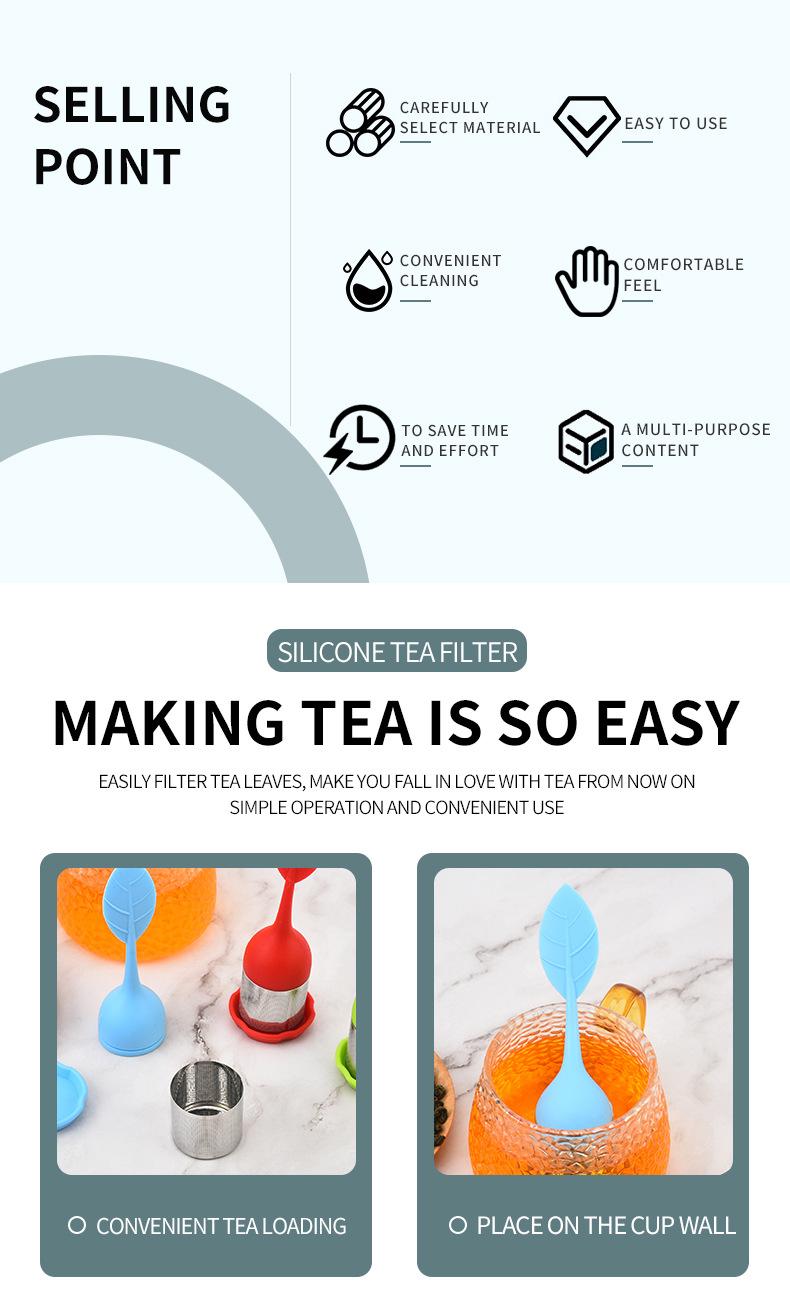 SELLING POINT

CAREFULLY SELECT MATERIAL

EASY TO USE

CONVENIENT CLEANING

COMFORTABLE FEEL

TO SAVE TIME AND EFFORT

A MULTI-PURPOSE CONTENT

SILICONE TEA FILTER

MAKING TEA IS SO EASY

EASILY FILTER TEA LEAVES, MAKE YOU FALL IN LOVE WITH TEA FROM NOW ON
SIMPLE OPERATION AND CONVENIENT USE

CONVENIENT TEA LOADING

PLACE ON THE CUP WALL