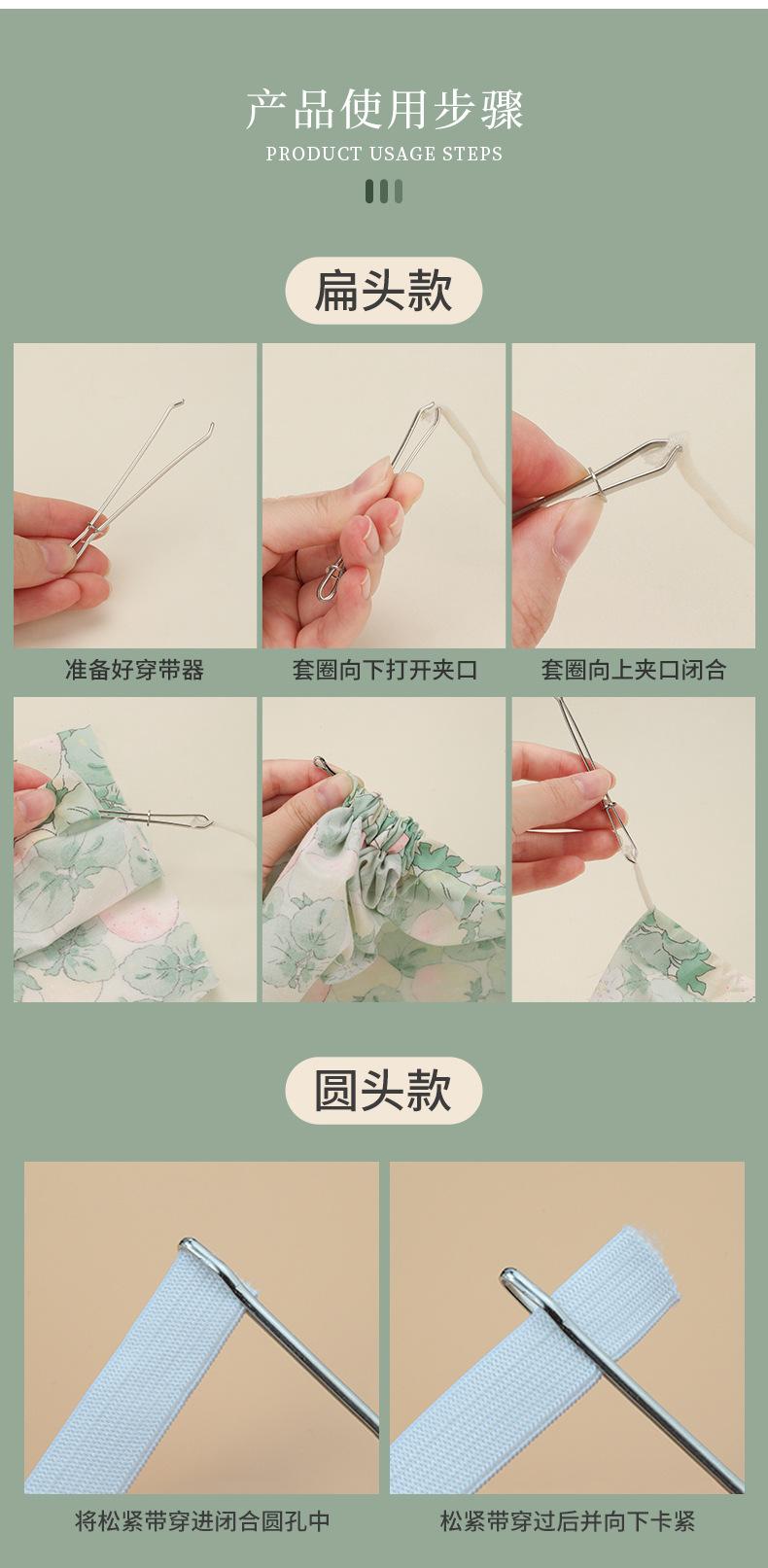 产品使用步骤

PRODUCT USAGE STEPS

扁头款

准备好穿带器

套圈向下打开夹口

套圈向上夹口闭合

圆头款

将松紧带穿进闭合圆孔中

松紧带穿过后并向下卡紧