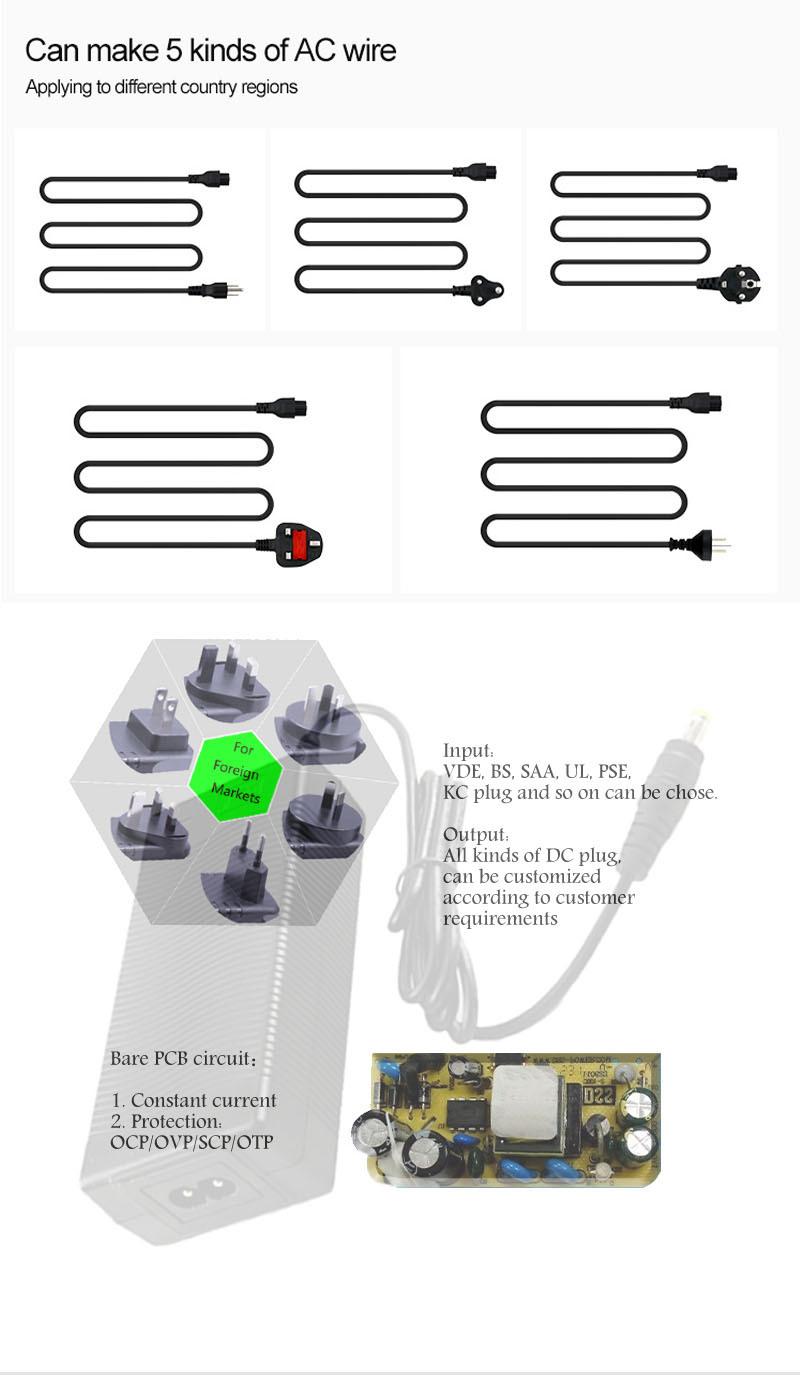 Can make 5 kinds of AC wire
Applying to different country regions

For Foreign Markets

Input:
VDE, BS, SAA, UL, PSE, KC plug and so on can be chose.

Output:
All kinds of DC plug, can be customized according to customer requirements

Bare PCB circuit:

1. Constant current
2. Protection:
OCP/OVP/SCP/OTP

D22