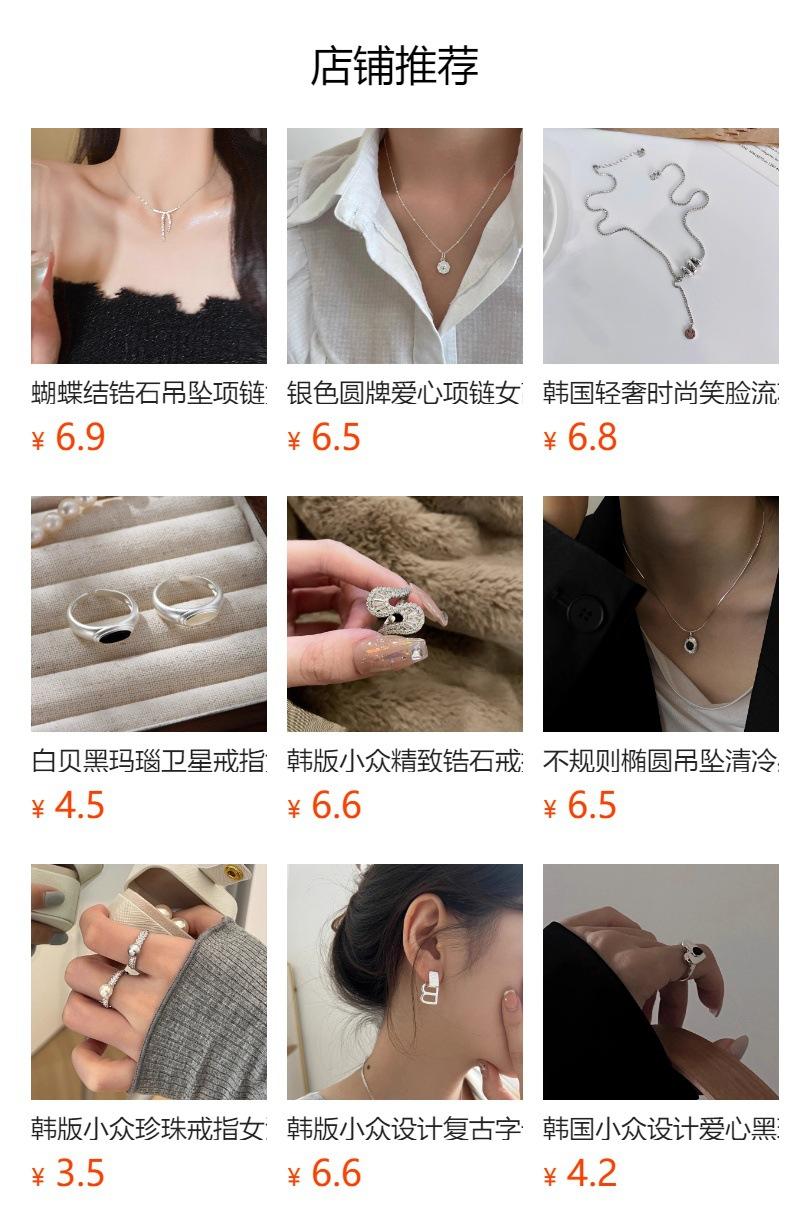 店铺推荐

蝴蝶结锆石吊坠项链
¥ 6.9

银色圆牌爱心项链女
¥ 6.5

韩国轻奢时尚笑脸流
¥ 6.8

白贝黑玛瑙卫星戒指
¥ 4.5

韩版小众精致锆石戒
¥ 6.6

不规则椭圆吊坠清冷
¥ 6.5

韩版小众珍珠戒指女
¥ 3.5

韩版小众设计复古字
¥ 6.6

韩国小众设计爱心黑
¥ 4.2