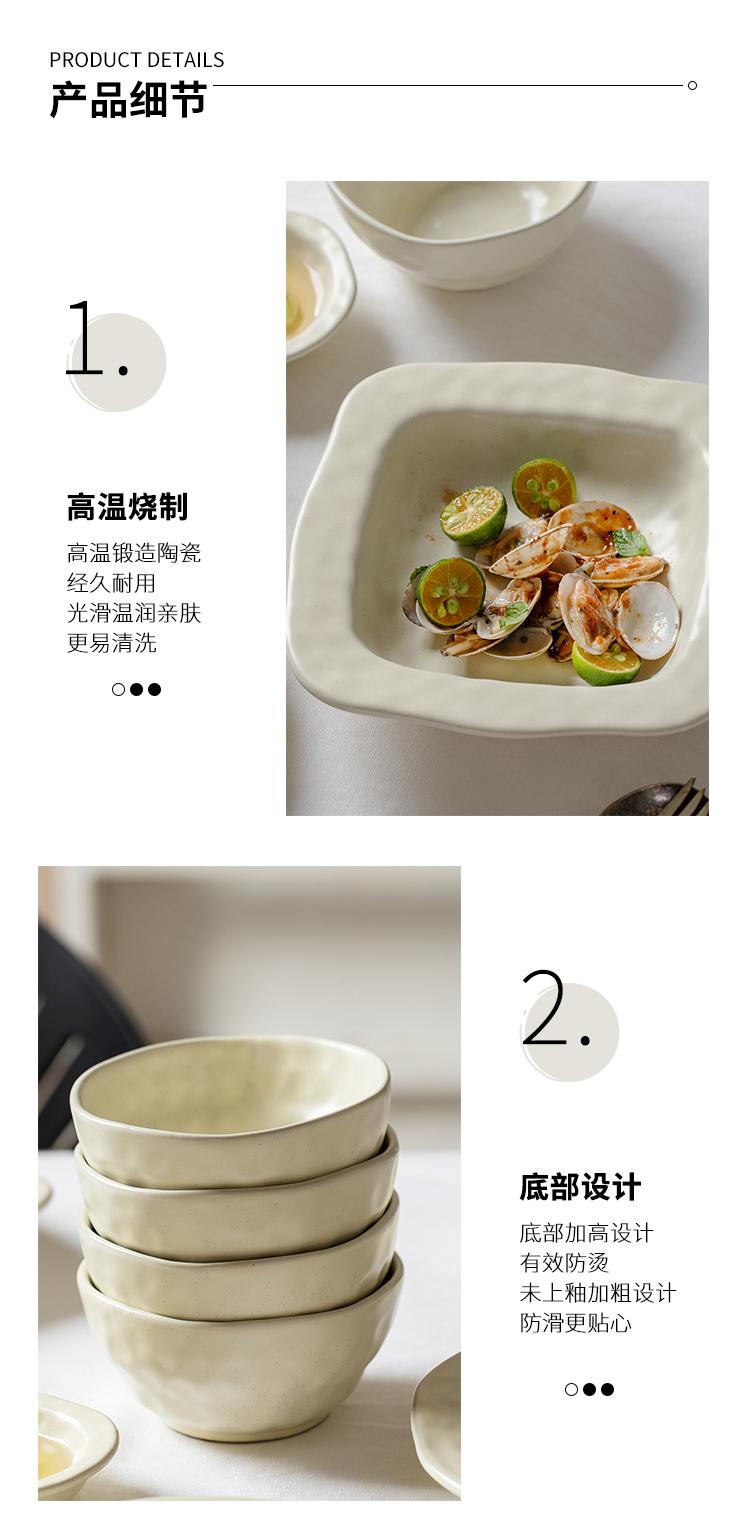 PRODUCT DETAILS
产品细节

1.

高温烧制

高温锻造陶瓷
经久耐用
光滑温润亲肤
更易清洗

2.

底部设计

底部加高设计
有效防烫
未上釉加粗设计
防滑更贴心