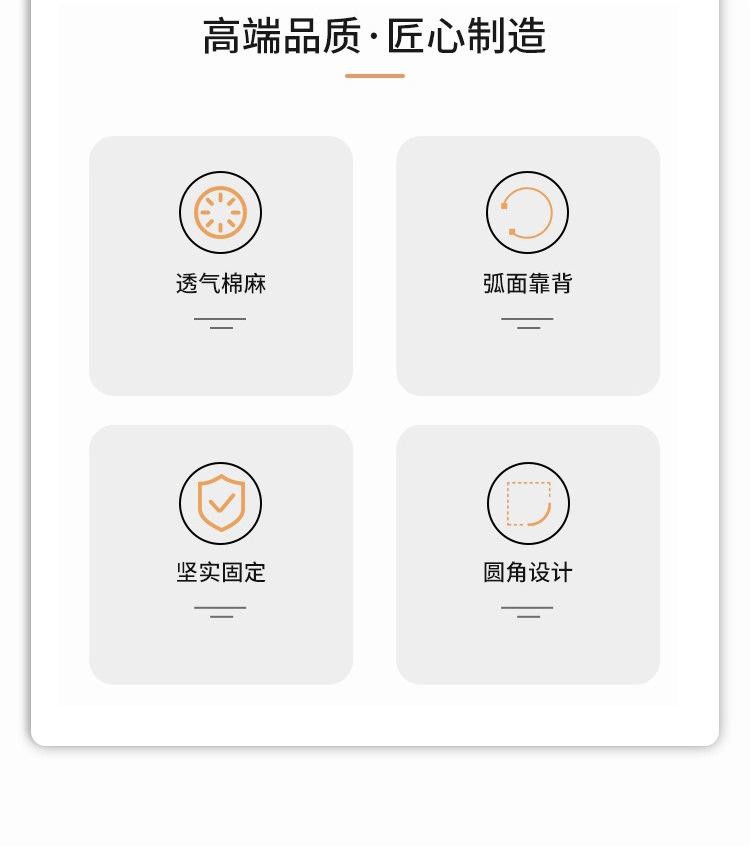 高端品质·匠心制造

透气棉麻

弧面靠背

坚实固定

圆角设计